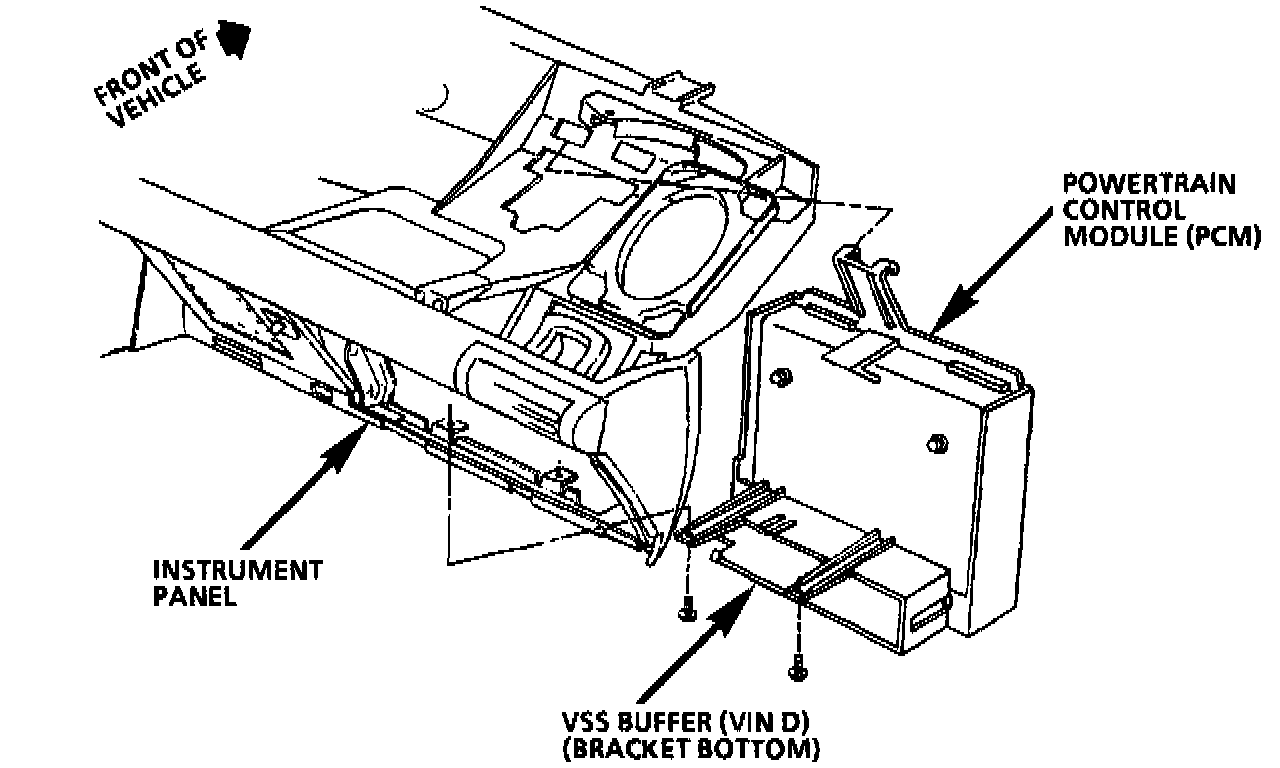 FRONT OF VEHICLE

POWERTRAIN CONTROL MODULE (PCM)

INSTRUMENT PANEL

VSS BUFFER (VIN D) (BRACKET BOTTOM)