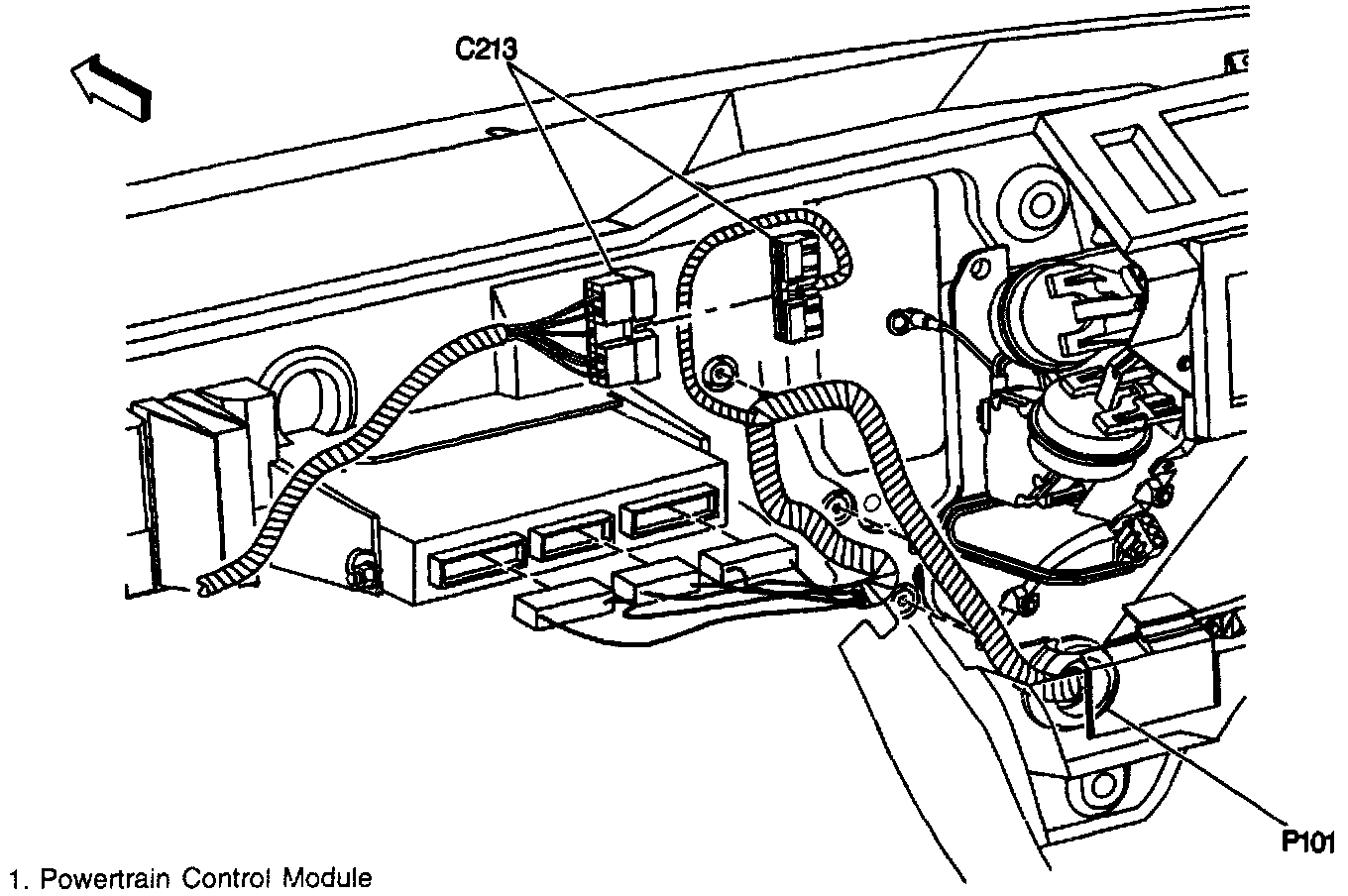 C213

P101

1. Powertrain Control Module