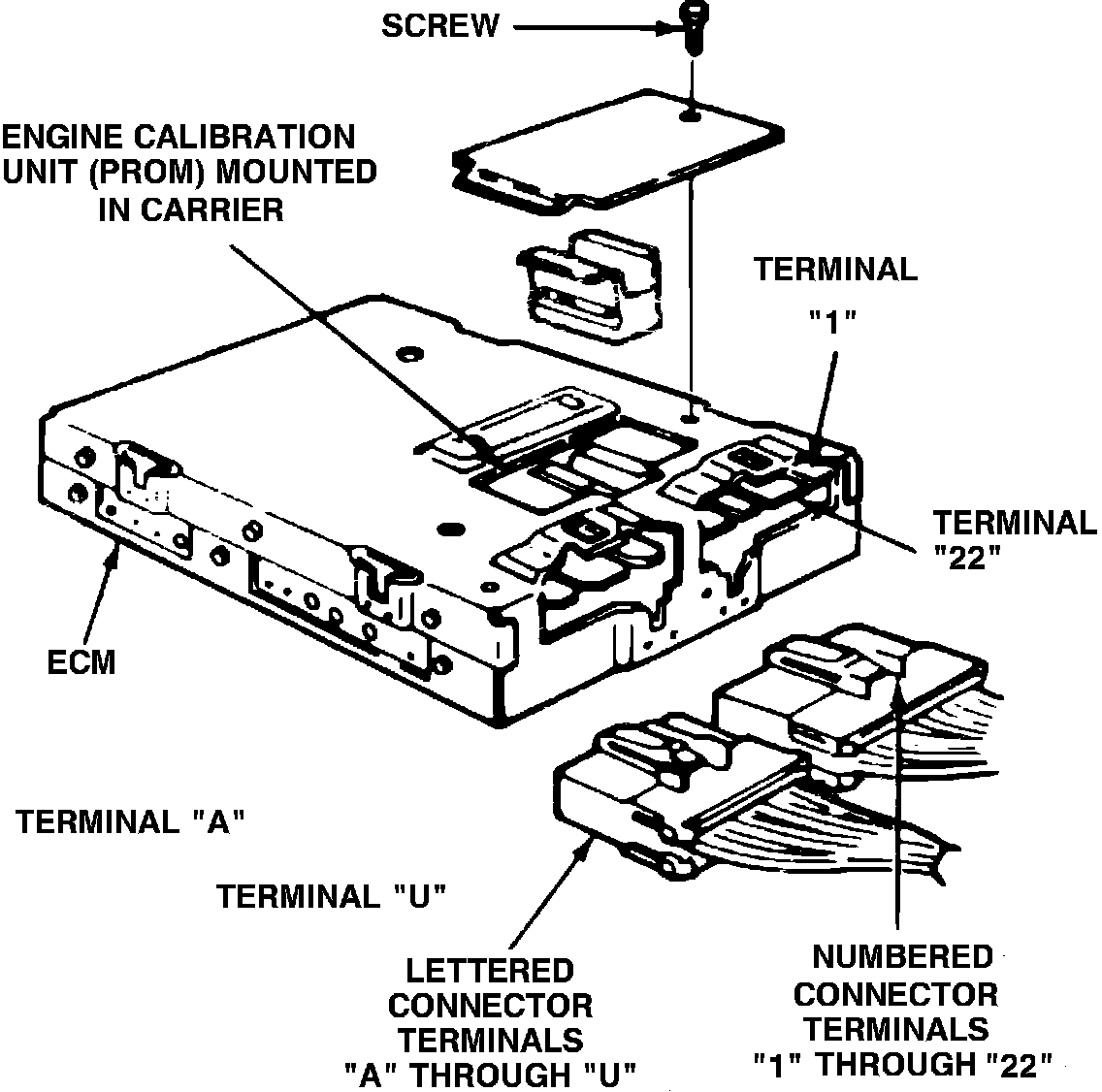 SCREW

ENGINE CALIBRATION UNIT (PROM) MOUNTED IN CARRIER

TERMINAL "1"

TERMINAL "22"

ECM

TERMINAL "A"

TERMINAL "U"

LETTERED CONNECTOR TERMINALS "A" THROUGH "U"

NUMBERED CONNECTOR TERMINALS "1" THROUGH "22"