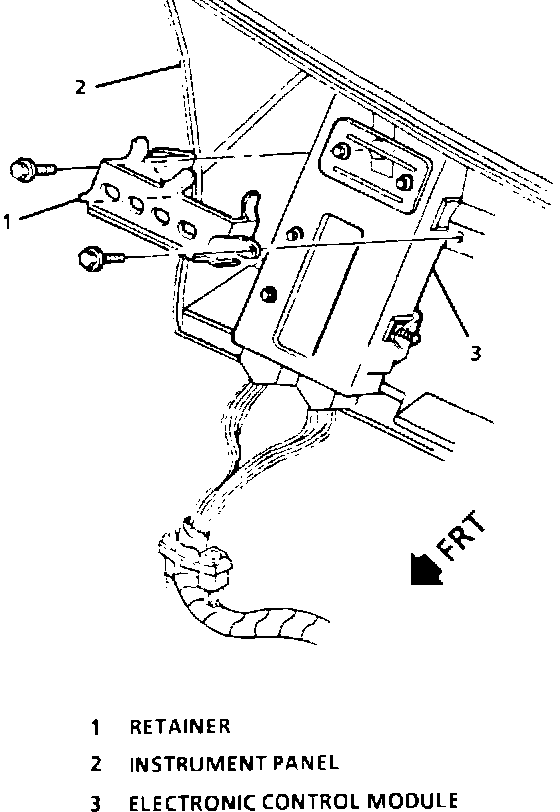 2

1

3

FRT

1 RETAINER

2 INSTRUMENT PANEL

3 ELECTRONIC CONTROL MODULE