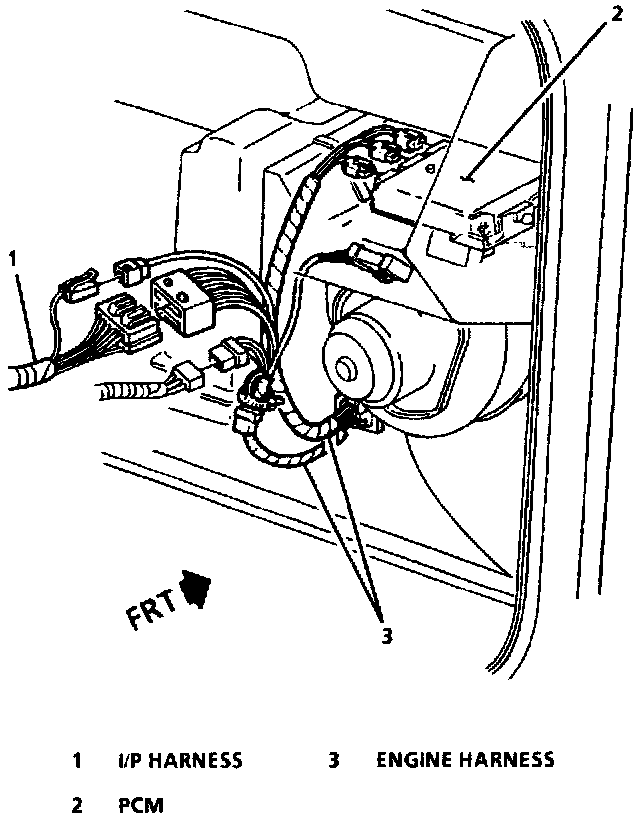 2

1

FRT

3

1 I/P HARNESS

2 PCM

3 ENGINE HARNESS