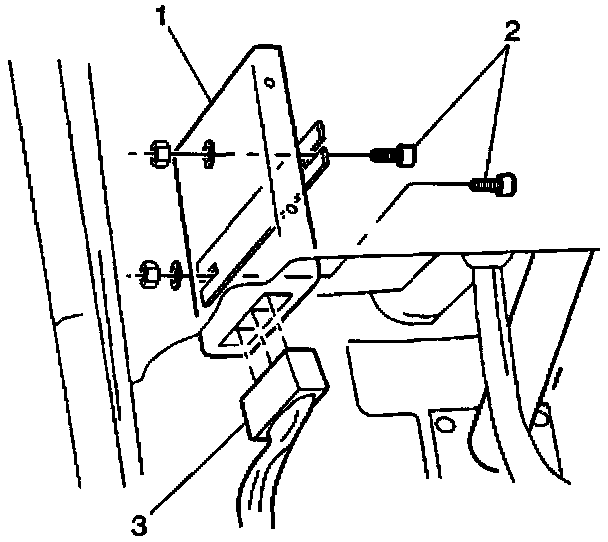 1
2
3