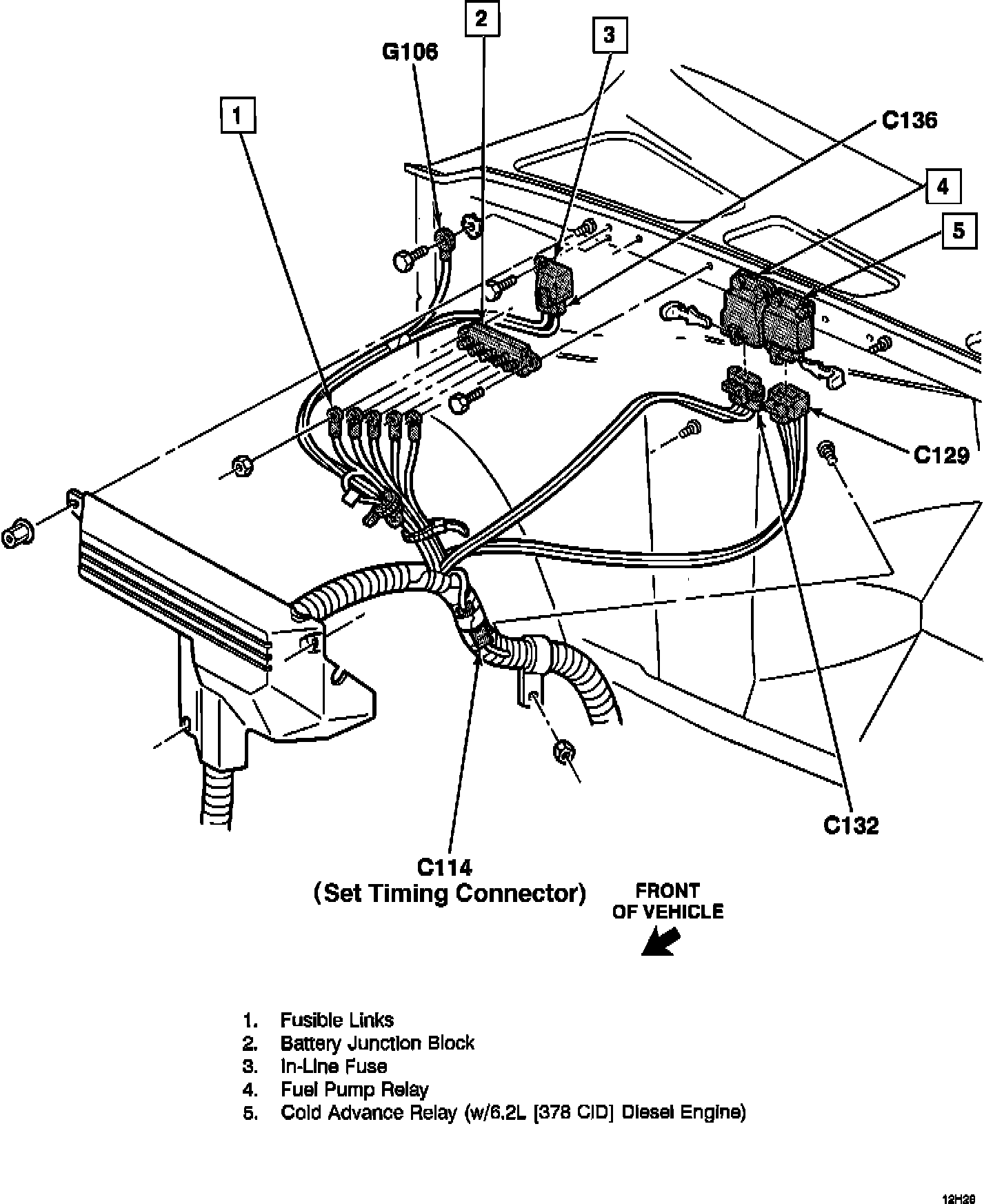 2
3
G106
1
C136
4
5
C129
C132
C114
(Set Timing Connector)
FRONT
OF VEHICLE

1. Fusible Links
2. Battery Junction Block
3. In-Line Fuse
4. Fuel Pump Relay
5. Cold Advance Relay (w/6.2L [378 CID] Diesel Engine)

12H26