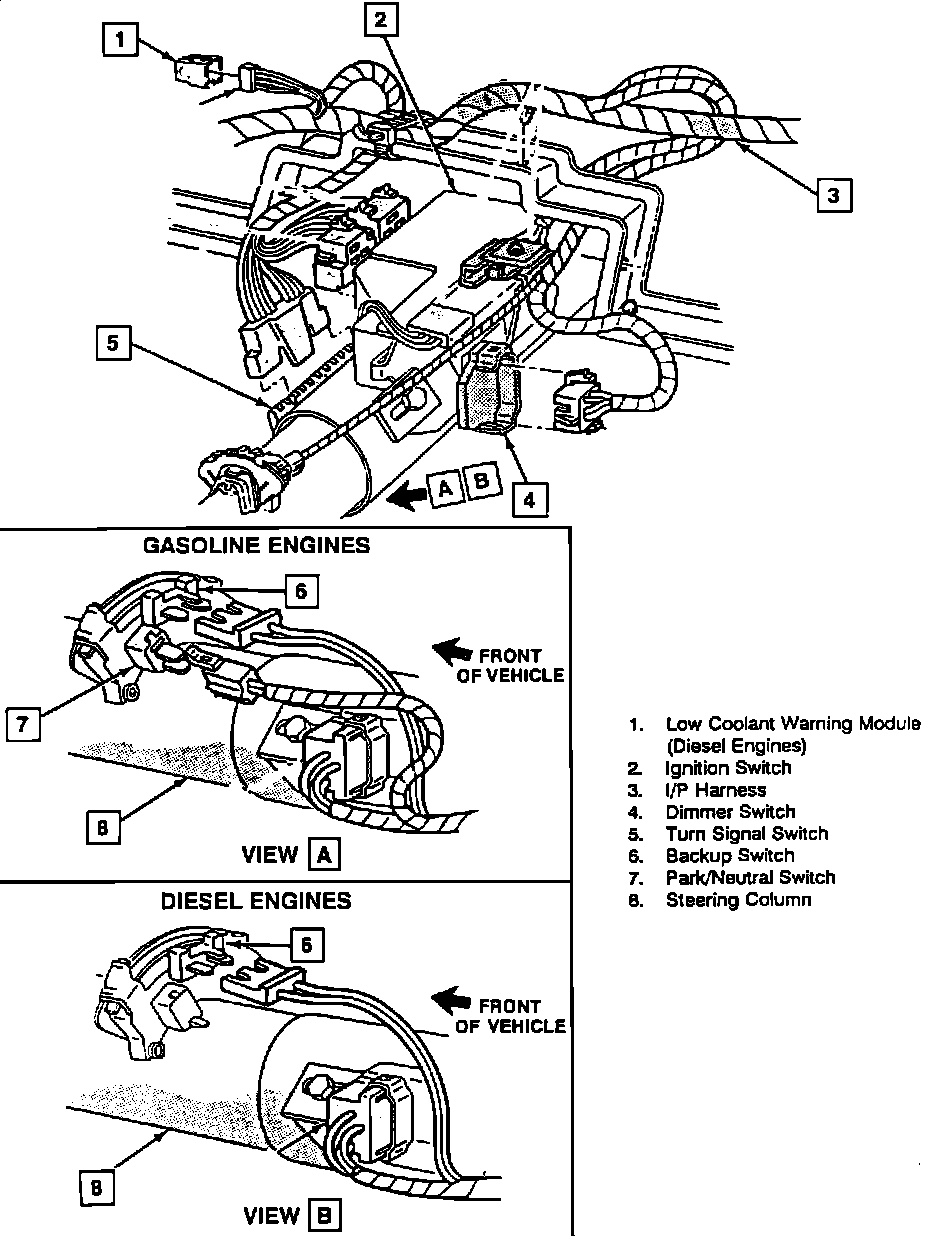 1
2
3
5
A B
4

GASOLINE ENGINES
6
FRONT OF VEHICLE
7
8
VIEW A

DIESEL ENGINES
6
FRONT OF VEHICLE
8
VIEW B

1. Low Coolant Warning Module (Diesel Engines)
2. Ignition Switch
3. I/P Harness
4. Dimmer Switch
5. Turn Signal Switch
6. Backup Switch
7. Park/Neutral Switch
8. Steering Column