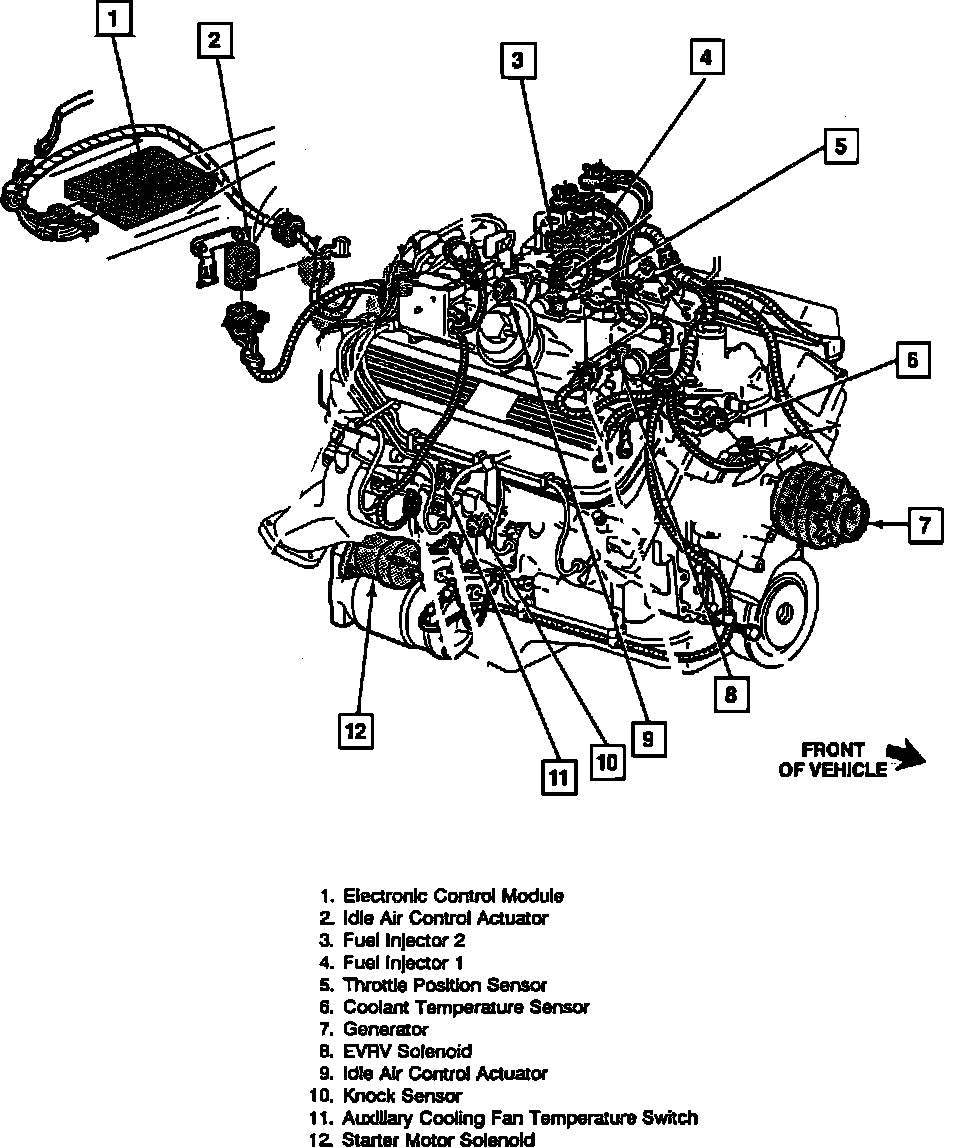 1
2
3
4
5
6
7
8
9
10
11
12

FRONT OF VEHICLE

1. Electronic Control Module
2. Idle Air Control Actuator
3. Fuel Injector 2
4. Fuel Injector 1
5. Throttle Position Sensor
6. Coolant Temperature Sensor
7. Generator
8. EVRV Solenoid
9. Idle Air Control Actuator
10. Knock Sensor
11. Auxiliary Cooling Fan Temperature Switch
12. Starter Motor Solenoid