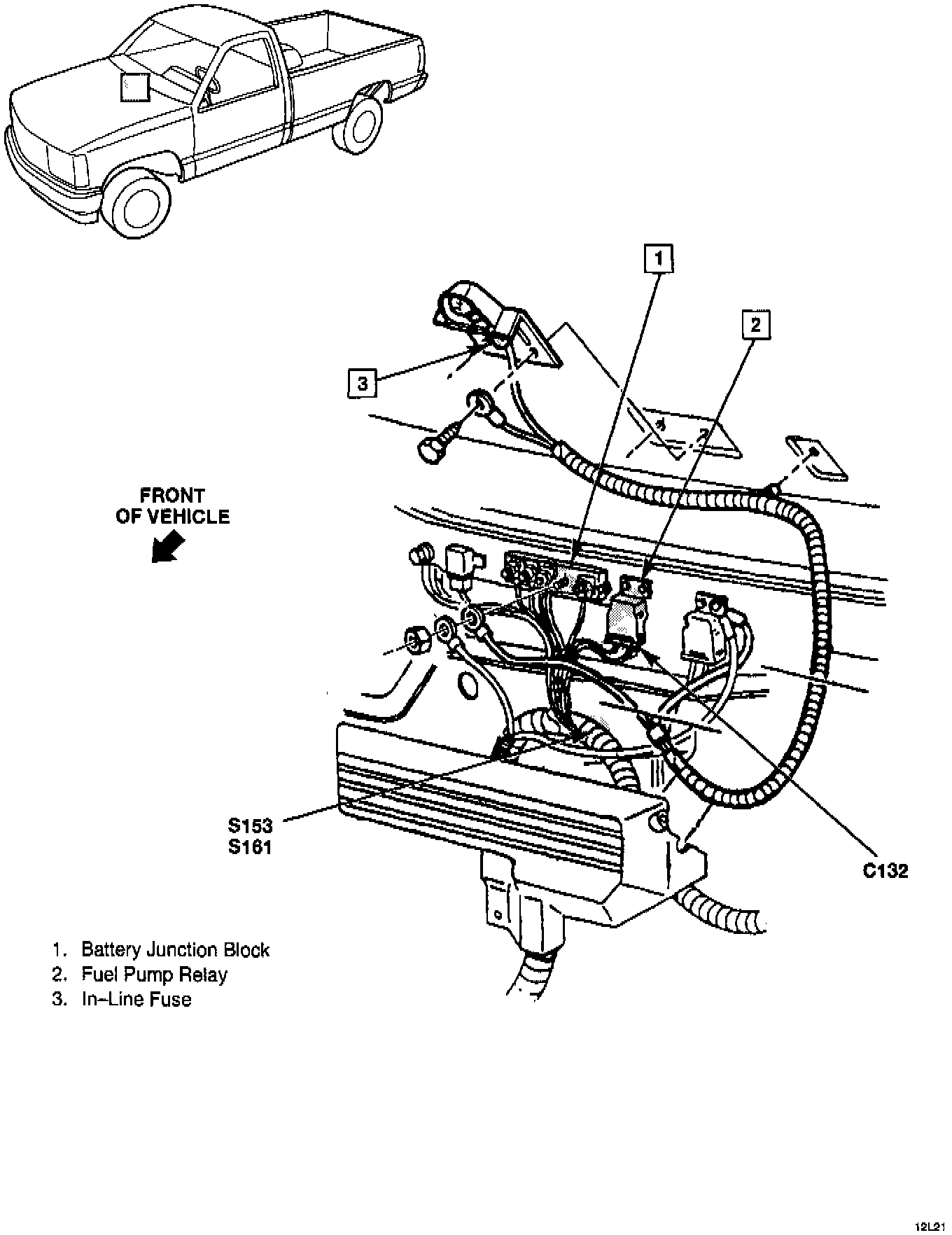 1

2

3

FRONT OF VEHICLE

S153
S161

C132

1. Battery Junction Block
2. Fuel Pump Relay
3. In–Line Fuse

12L21