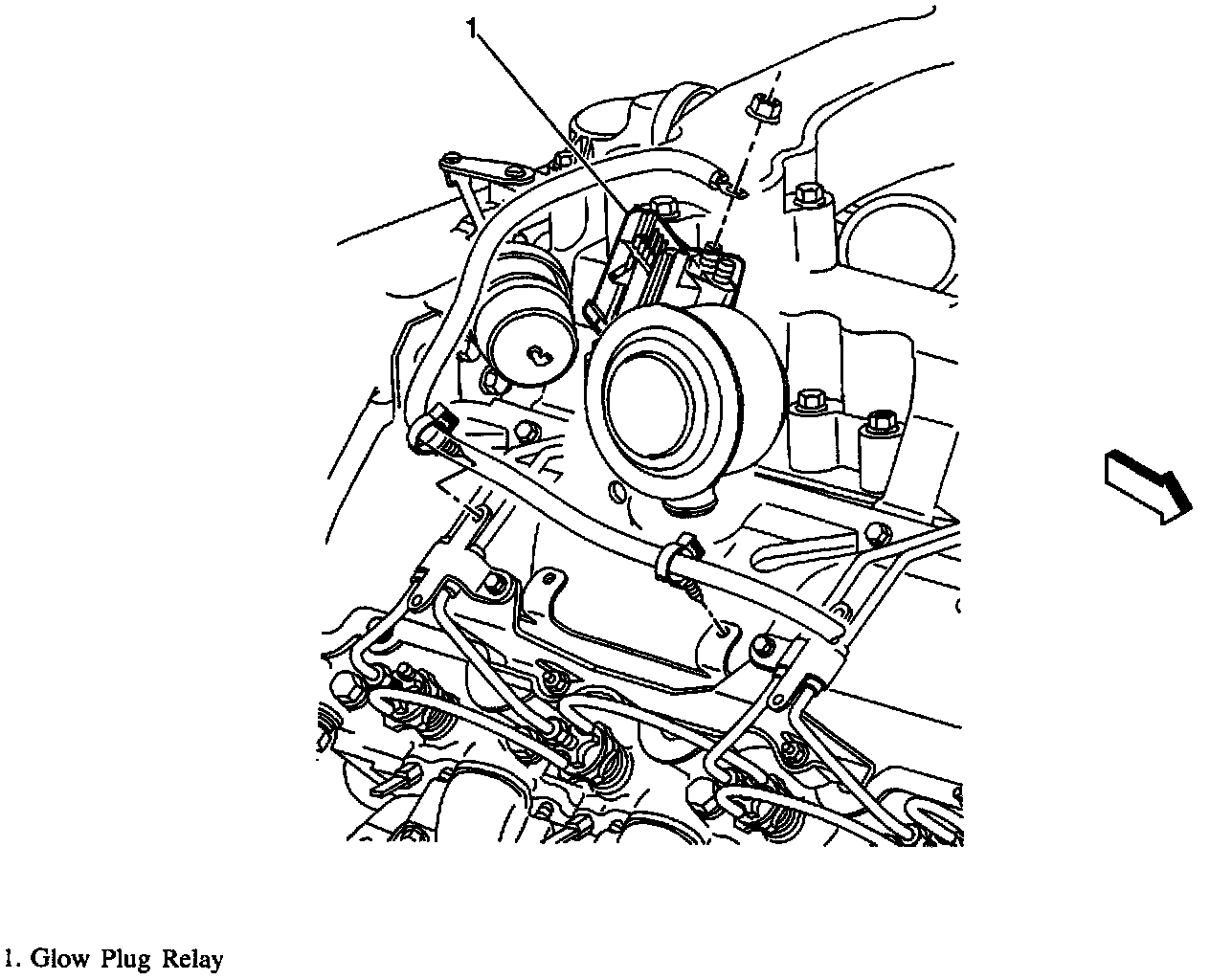 1

1. Glow Plug Relay