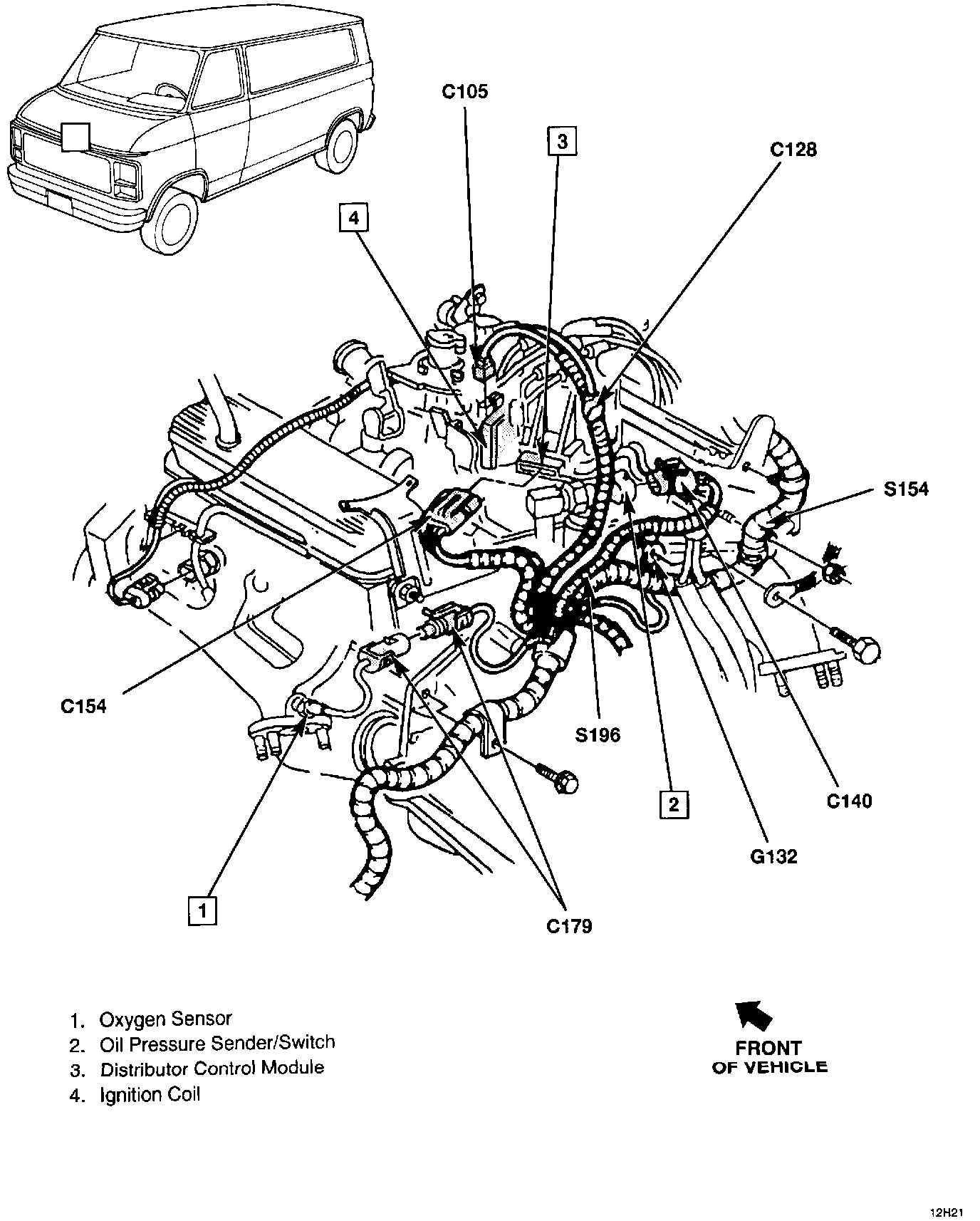 C105

3

C128

4

S154

C154

S196

2

C140

G132

1

C179

1. Oxygen Sensor
2. Oil Pressure Sender/Switch
3. Distributor Control Module
4. Ignition Coil

FRONT OF VEHICLE

12H21