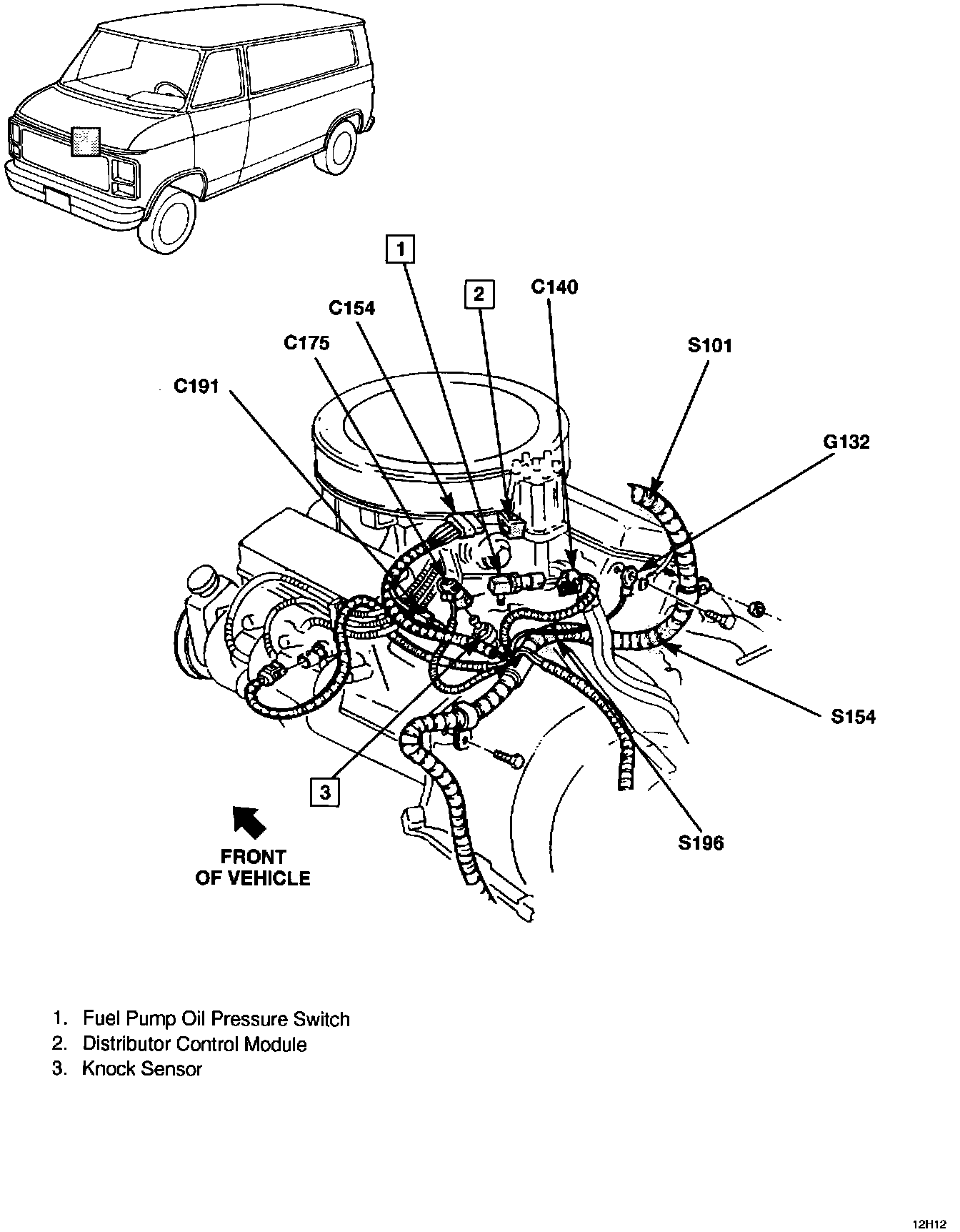 1

2

C140

C154

C175

S101

C191

G132

S154

3

S196

FRONT OF VEHICLE

1. Fuel Pump Oil Pressure Switch
2. Distributor Control Module
3. Knock Sensor

12H12