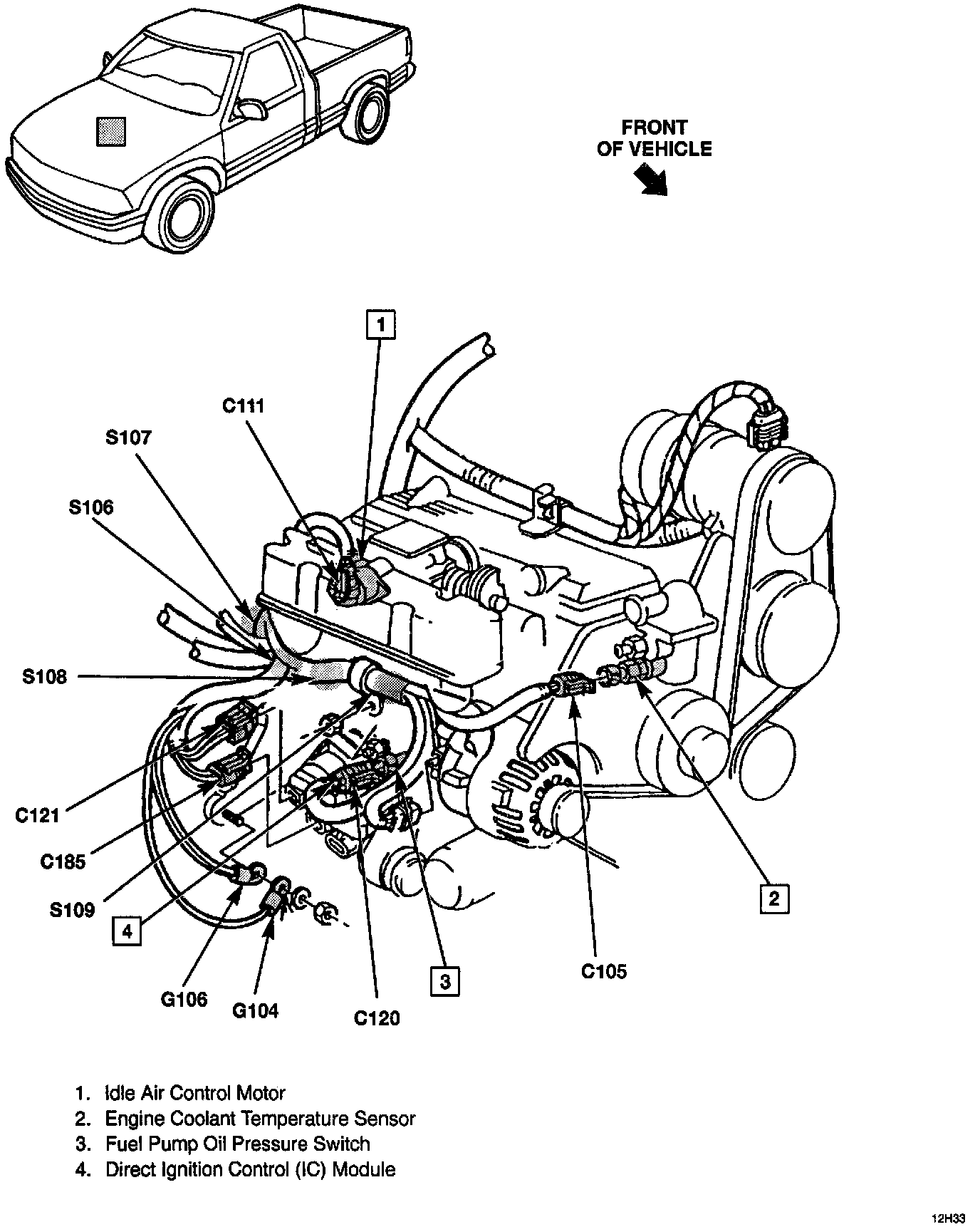 FRONT OF VEHICLE

1

C111

S107

S106

S108

C121

C185

S109

4

G106

G104

C120

3

C105

2

1. Idle Air Control Motor
2. Engine Coolant Temperature Sensor
3. Fuel Pump Oil Pressure Switch
4. Direct Ignition Control (IC) Module

12H33