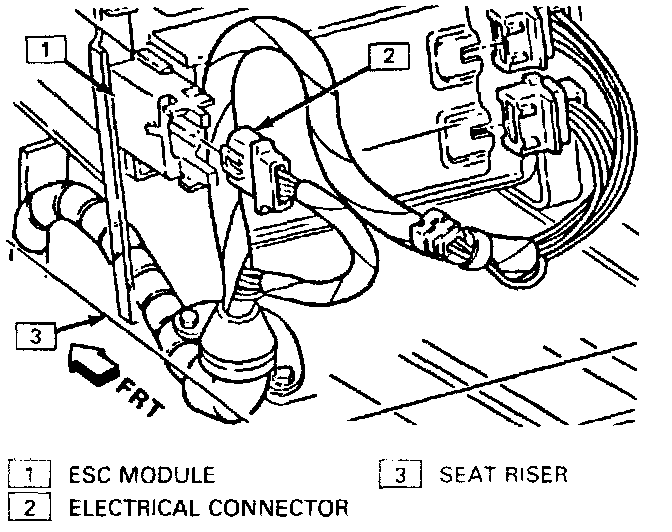 1

2

3

FRT

1 ESC MODULE

2 ELECTRICAL CONNECTOR

3 SEAT RISER