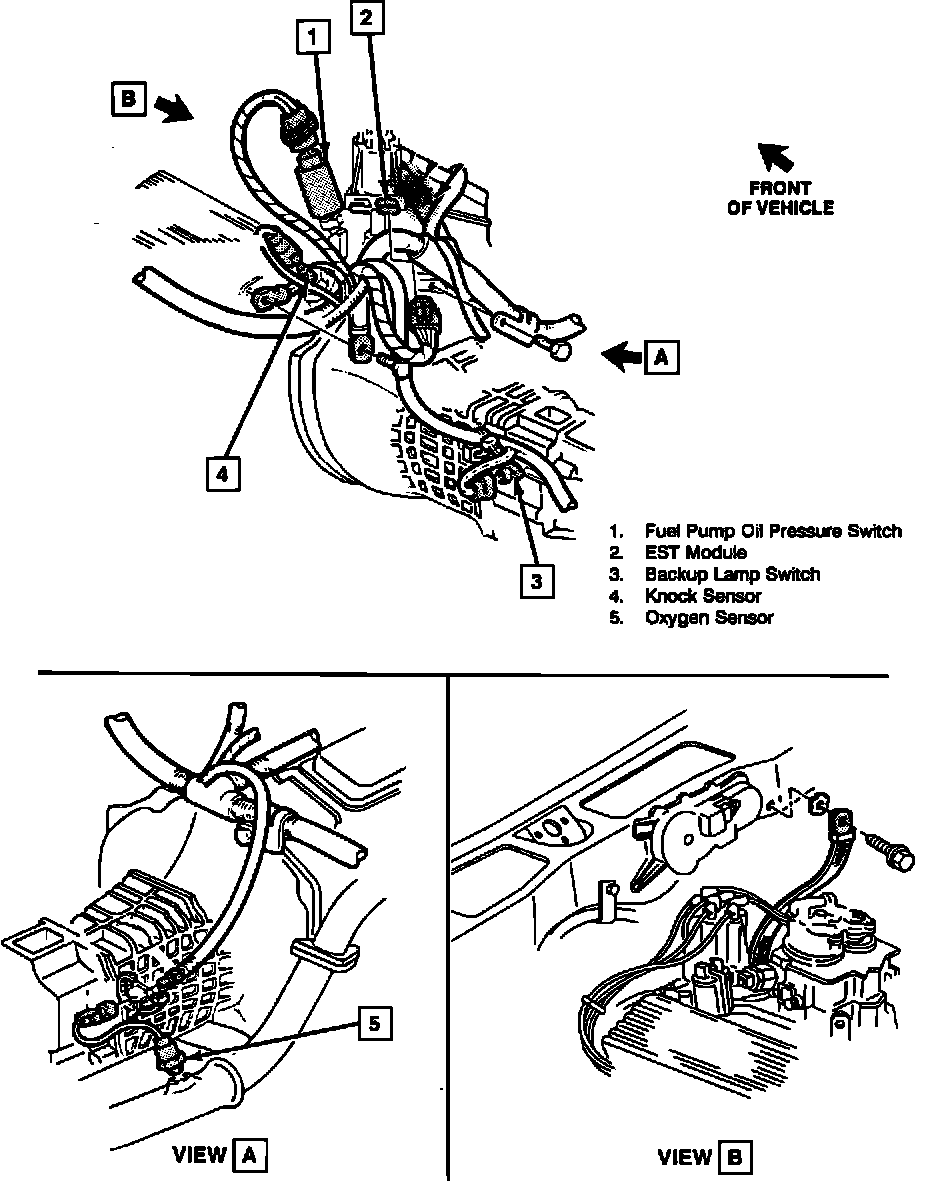 1

2

B

FRONT OF VEHICLE

A

4

3

1. Fuel Pump Oil Pressure Switch
2. EST Module
3. Backup Lamp Switch
4. Knock Sensor
5. Oxygen Sensor

5

VIEW A

VIEW B