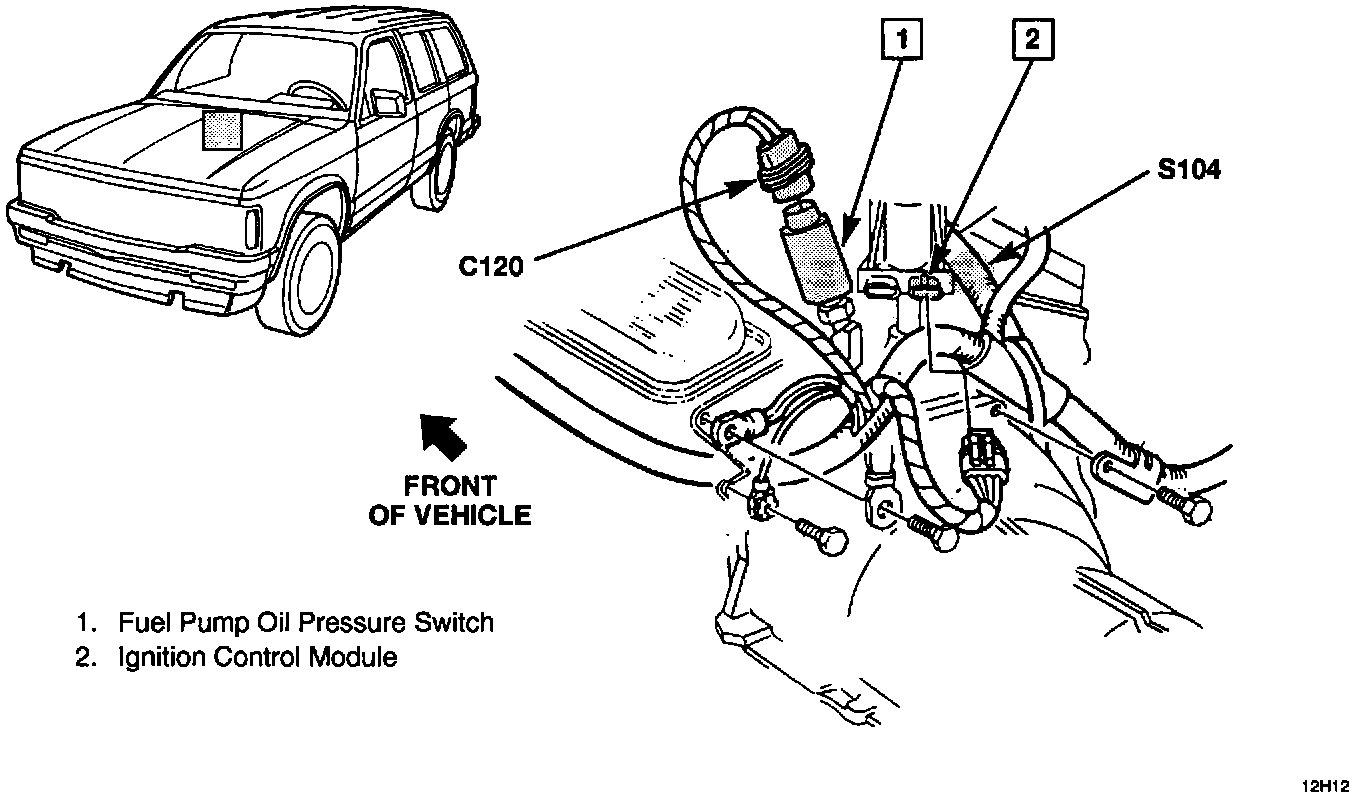 1

2

S104

C120

FRONT OF VEHICLE

1. Fuel Pump Oil Pressure Switch
2. Ignition Control Module

12H12