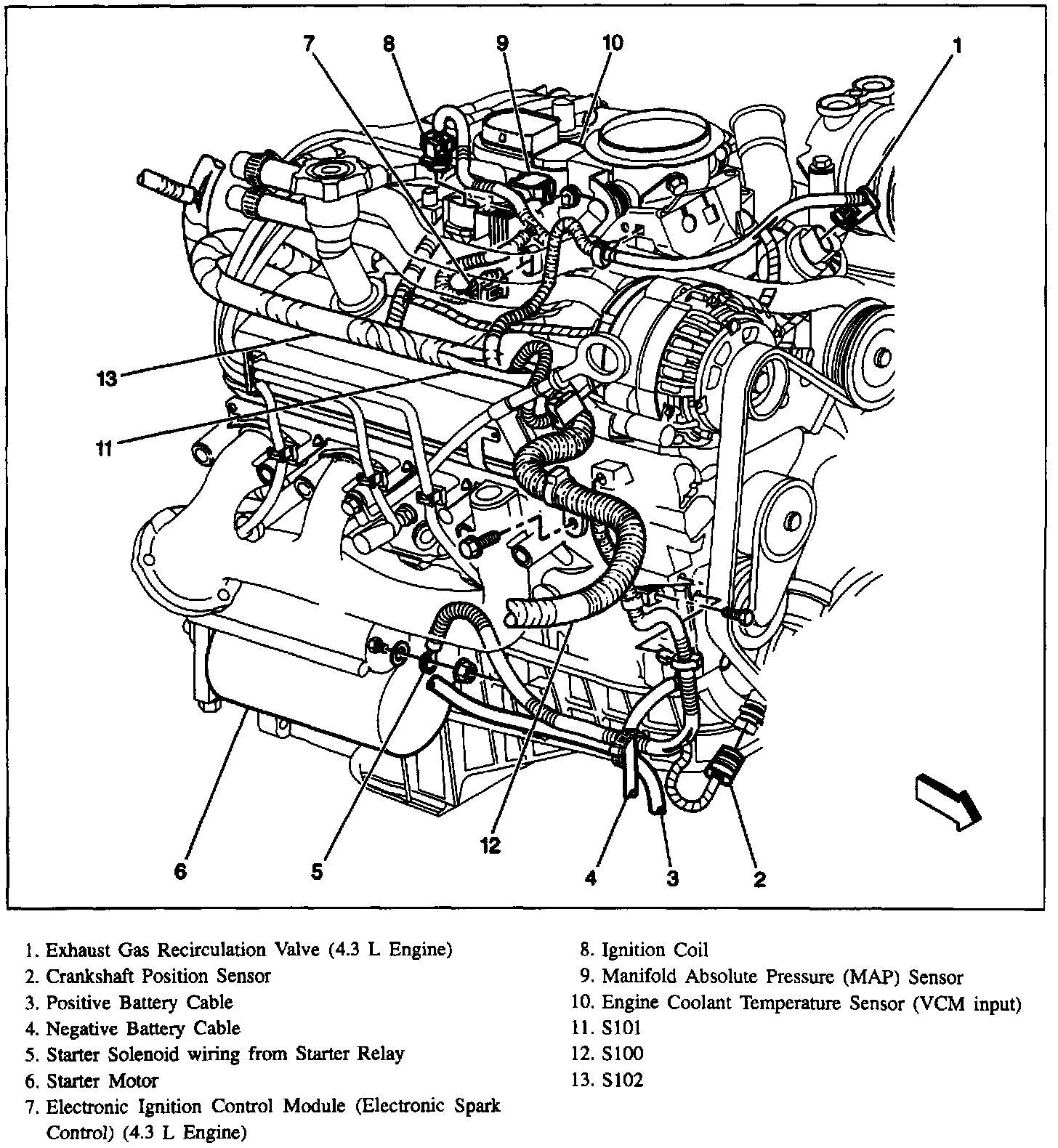 7 8 9 10 1

13

11

6 5 12 4 3 2

1. Exhaust Gas Recirculation Valve (4.3 L Engine)
2. Crankshaft Position Sensor
3. Positive Battery Cable
4. Negative Battery Cable
5. Starter Solenoid wiring from Starter Relay
6. Starter Motor
7. Electronic Ignition Control Module (Electronic Spark Control) (4.3 L Engine)

8. Ignition Coil
9. Manifold Absolute Pressure (MAP) Sensor
10. Engine Coolant Temperature Sensor (VCM input)
11. S101
12. S100
13. S102