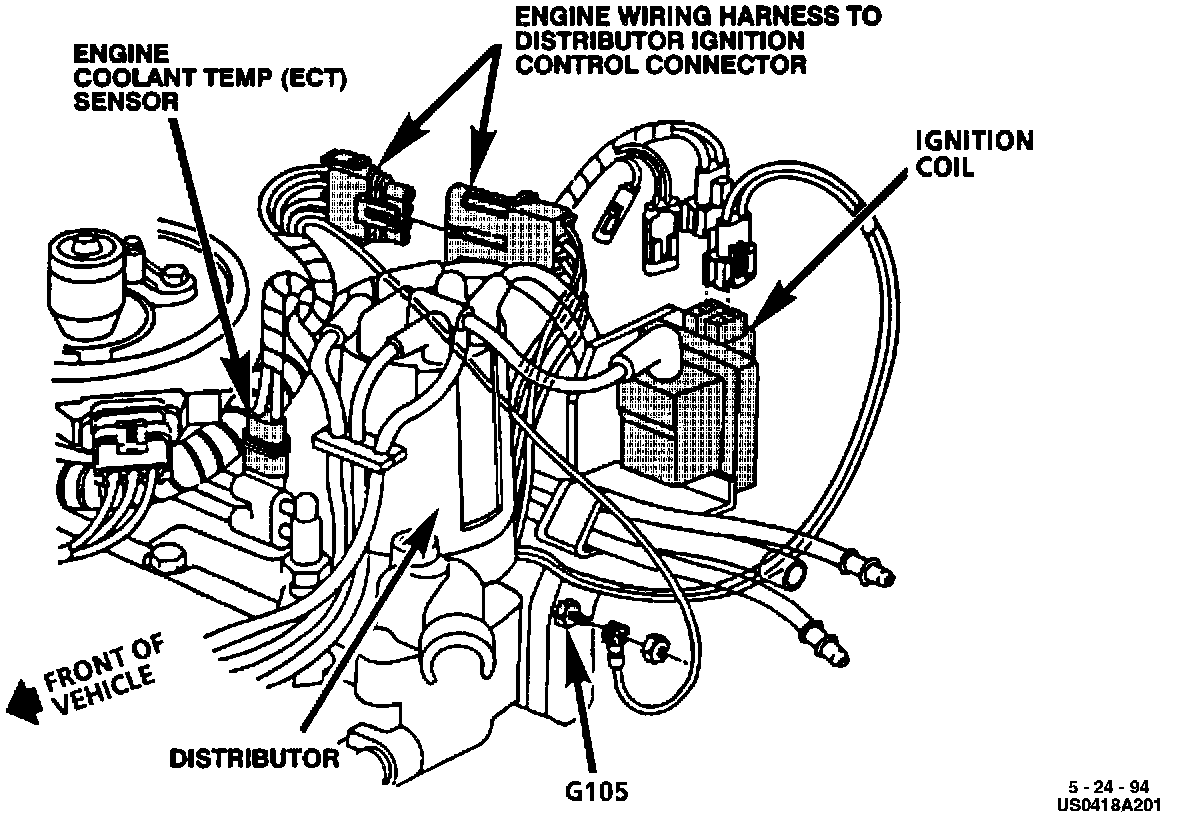 ENGINE COOLANT TEMP (ECT) SENSOR

ENGINE WIRING HARNESS TO DISTRIBUTOR IGNITION CONTROL CONNECTOR

IGNITION COIL

FRONT OF VEHICLE

DISTRIBUTOR

G105

5 - 24 - 94
US0418A201