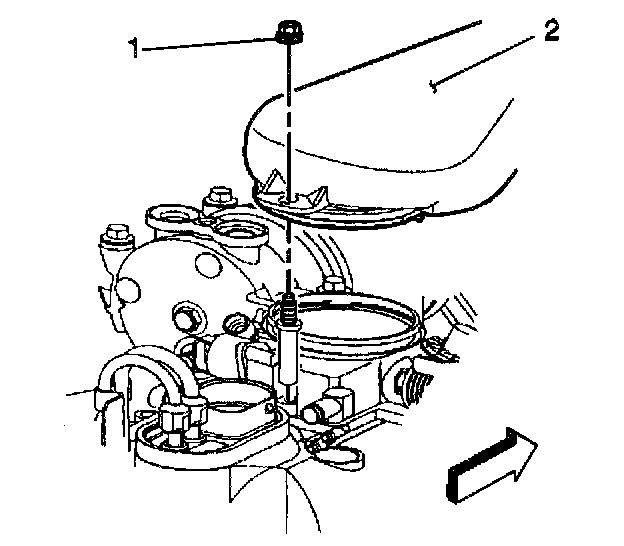 1
2