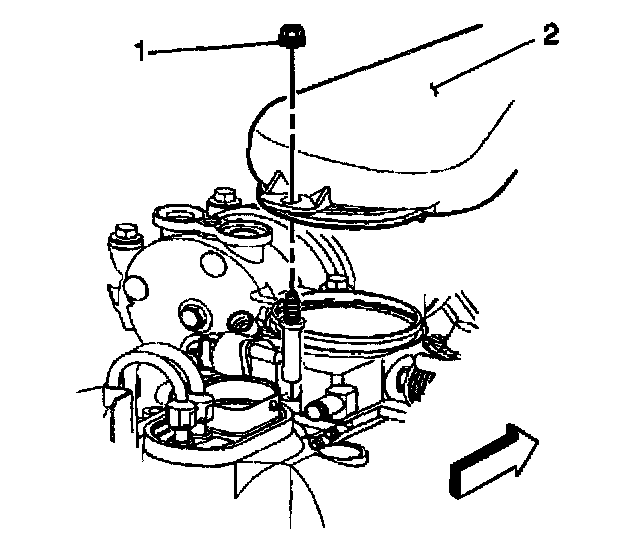 1
2