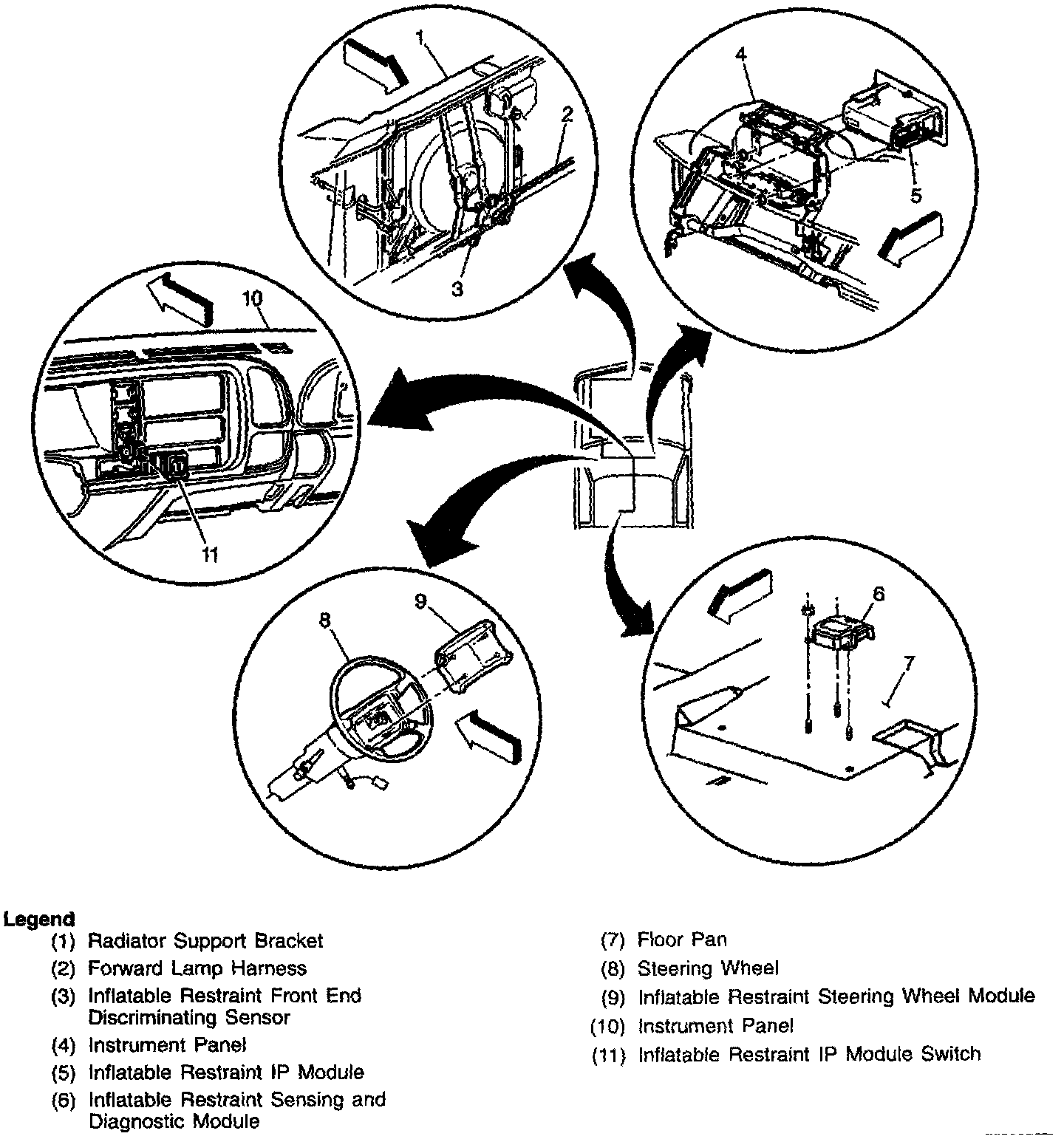 1

2

3

4

5

10

11

8

9

6

7

Legend
(1) Radiator Support Bracket
(2) Forward Lamp Harness
(3) Inflatable Restraint Front End Discriminating Sensor
(4) Instrument Panel
(5) Inflatable Restraint IP Module
(6) Inflatable Restraint Sensing and Diagnostic Module

(7) Floor Pan
(8) Steering Wheel
(9) Inflatable Restraint Steering Wheel Module
(10) Instrument Panel
(11) Inflatable Restraint IP Module Switch