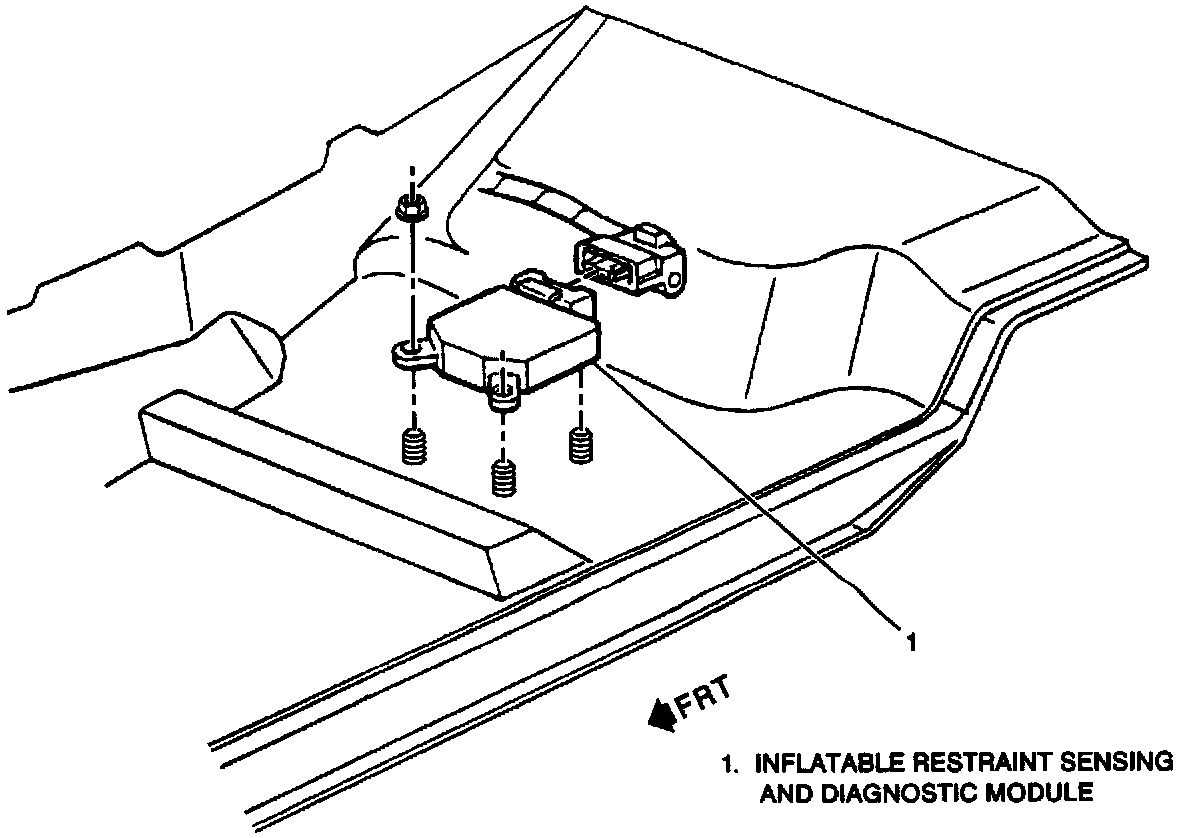 1

FRT

1. INFLATABLE RESTRAINT SENSING AND DIAGNOSTIC MODULE