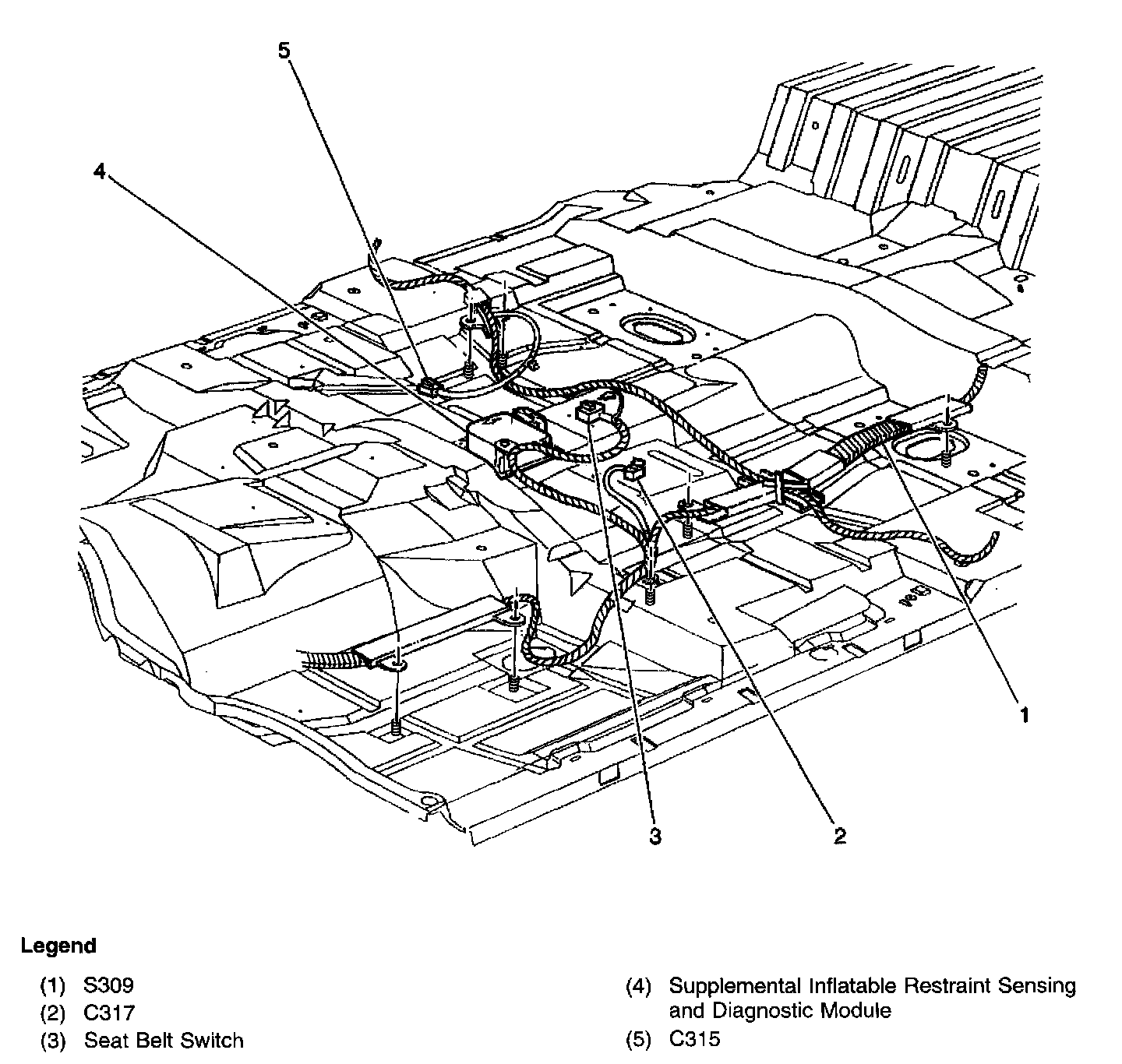 5
4
1
3
2

Legend

(1) S309
(2) C317
(3) Seat Belt Switch

(4) Supplemental Inflatable Restraint Sensing and Diagnostic Module
(5) C315