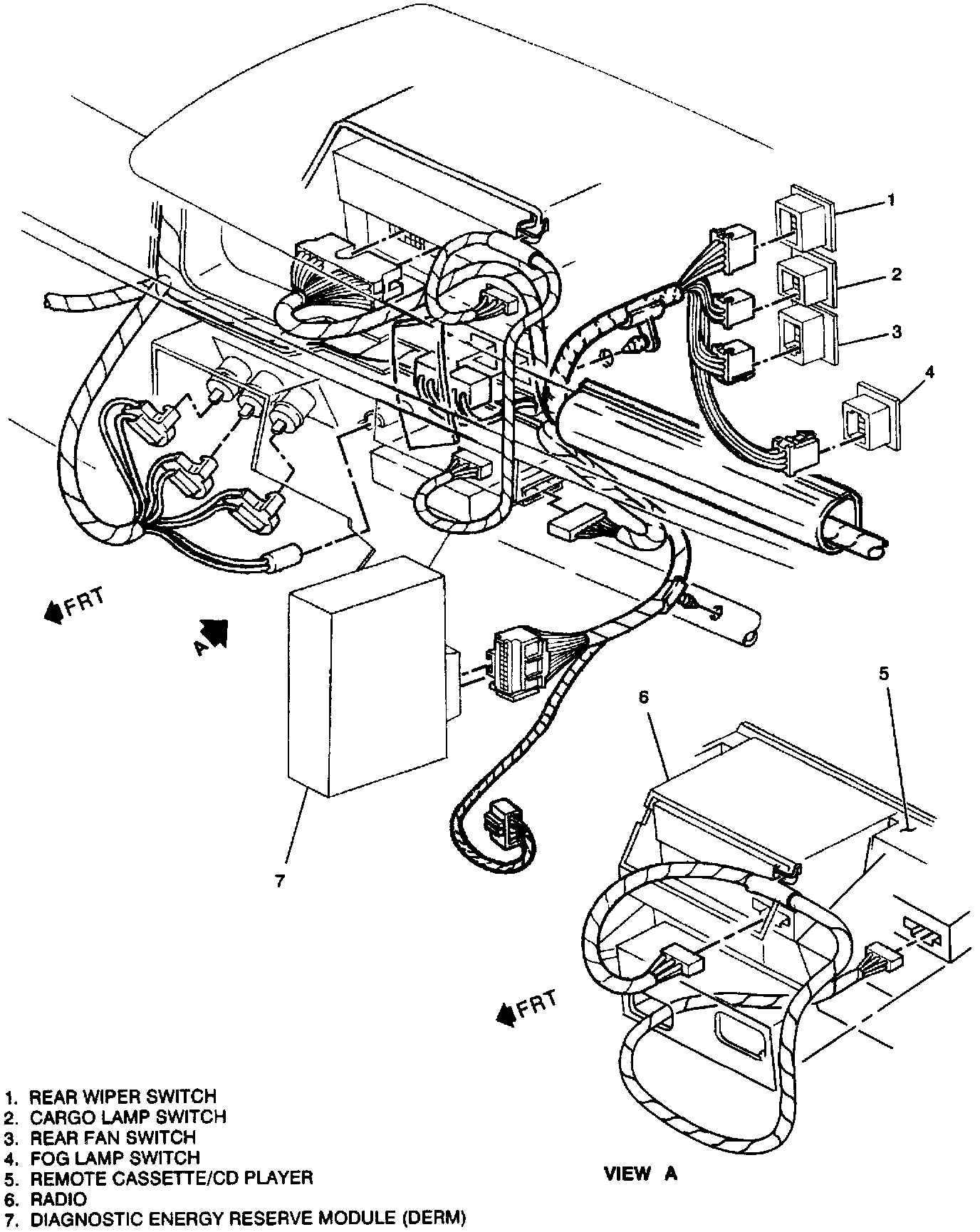 1
2
3
4
FRT
A
5
6
7
FRT
VIEW A

1. REAR WIPER SWITCH
2. CARGO LAMP SWITCH
3. REAR FAN SWITCH
4. FOG LAMP SWITCH
5. REMOTE CASSETTE/CD PLAYER
6. RADIO
7. DIAGNOSTIC ENERGY RESERVE MODULE (DERM)