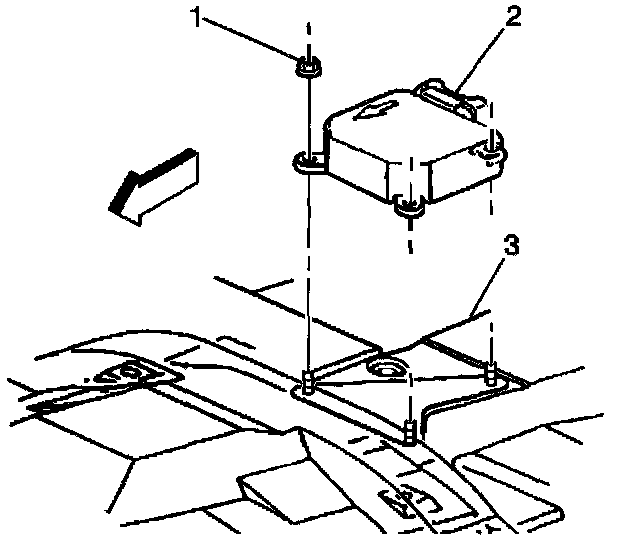 1
2
3