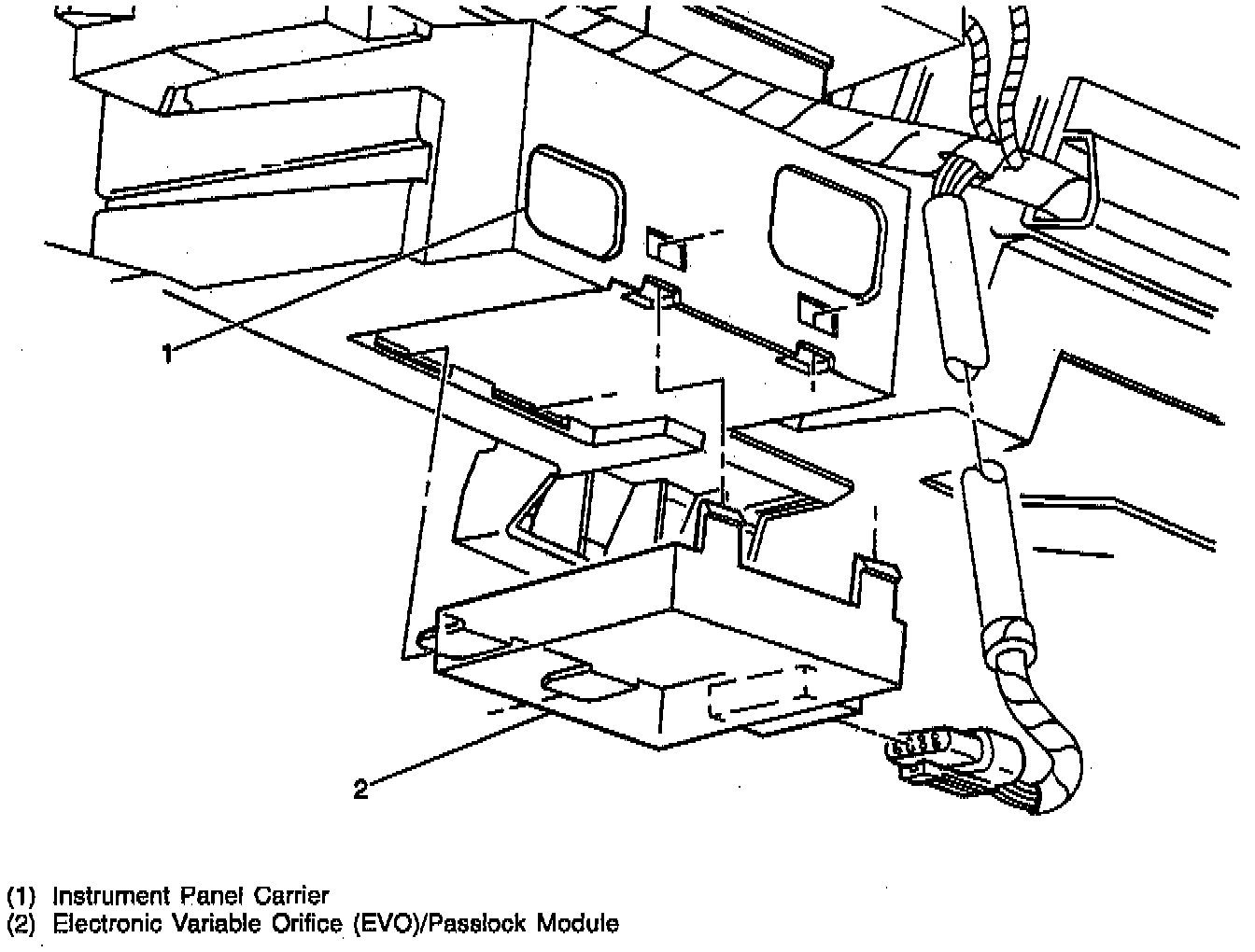 1

2

(1) Instrument Panel Carrier
(2) Electronic Variable Orifice (EVO)/Passlock Module