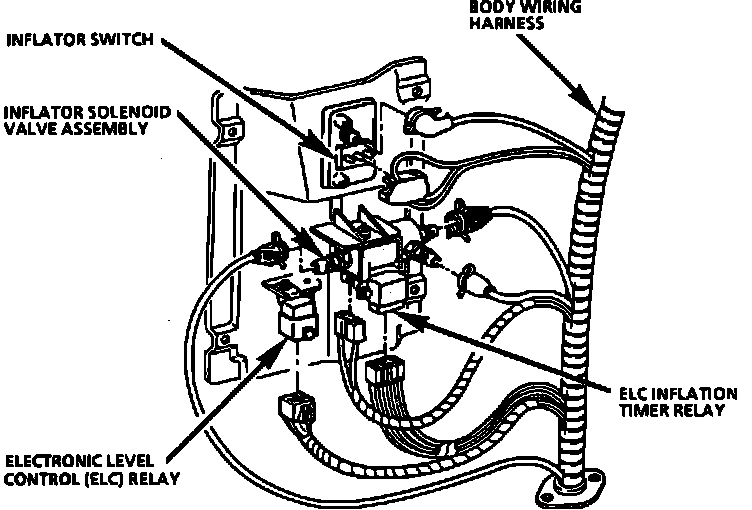 BODY WIRING HARNESS

INFLATOR SWITCH

INFLATOR SOLENOID VALVE ASSEMBLY

ELC INFLATION TIMER RELAY

ELECTRONIC LEVEL CONTROL (ELC) RELAY