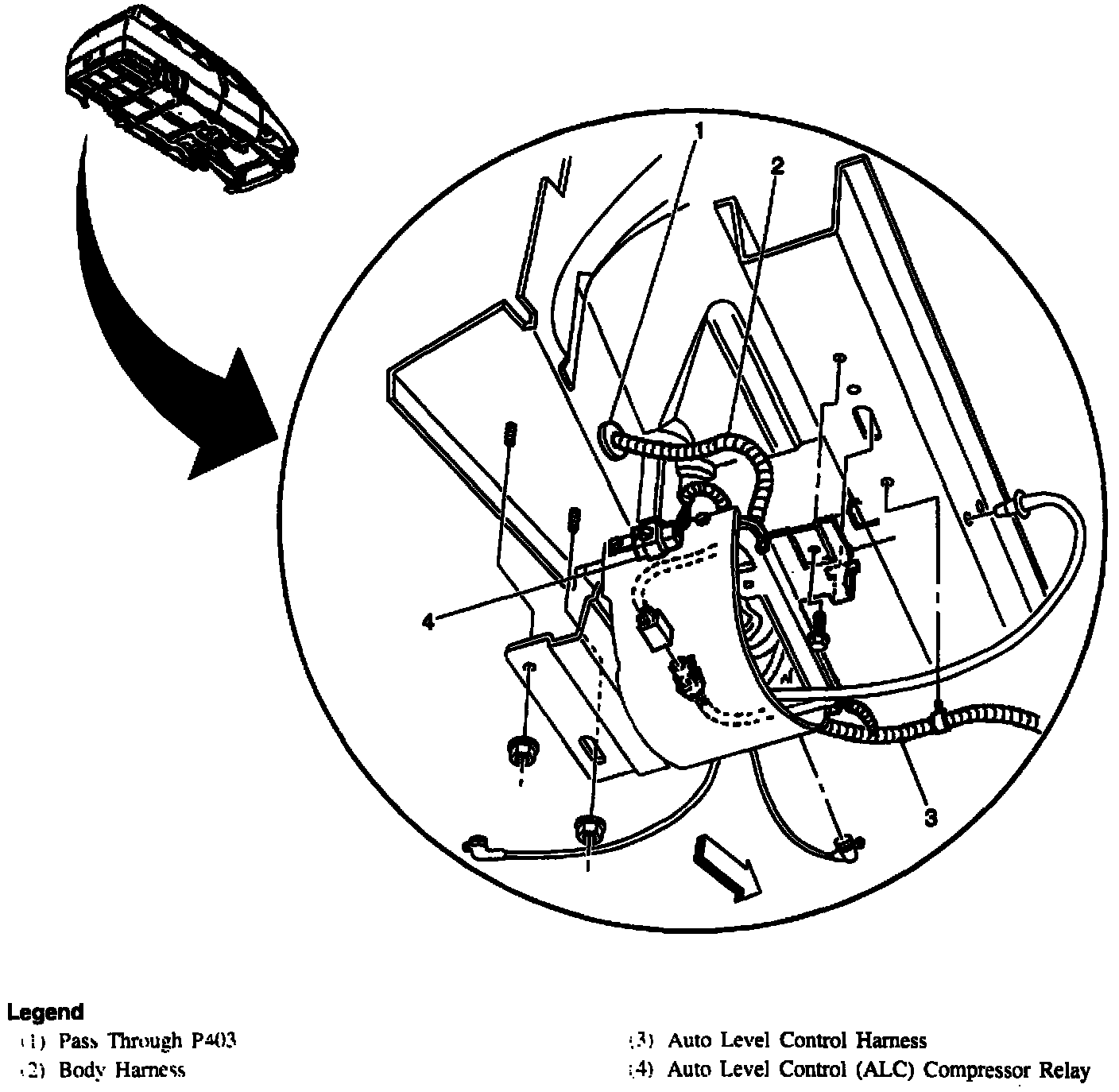 1
2
4
3

Legend
(1) Pass Through P403
(2) Body Harness
(3) Auto Level Control Harness
(4) Auto Level Control (ALC) Compressor Relay