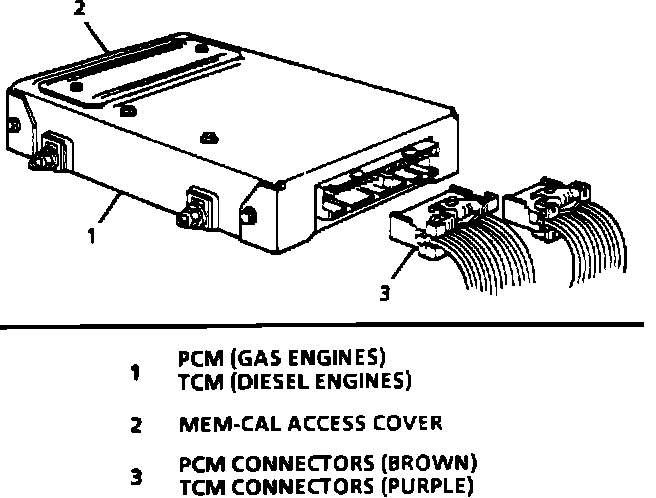 2

1

3

1 PCM (GAS ENGINES)
TCM (DIESEL ENGINES)

2 MEM-CAL ACCESS COVER

3 PCM CONNECTORS (BROWN)
TCM CONNECTORS (PURPLE)