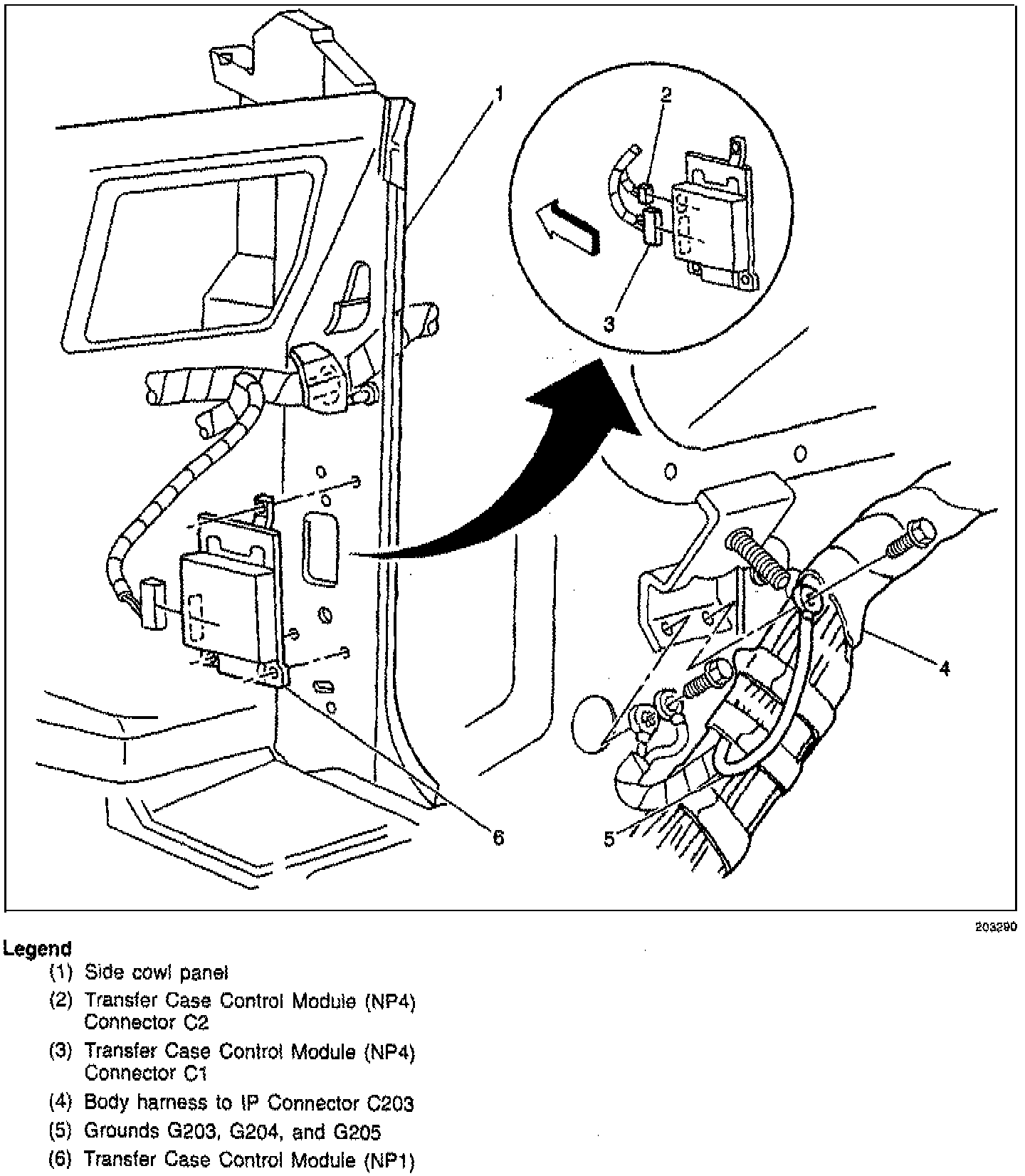 1
2
3
4
5
6

203290

Legend

(1) Side cowl panel

(2) Transfer Case Control Module (NP4) Connector C2

(3) Transfer Case Control Module (NP4) Connector C1

(4) Body harness to IP Connector C203

(5) Grounds G203, G204, and G205

(6) Transfer Case Control Module (NP1)