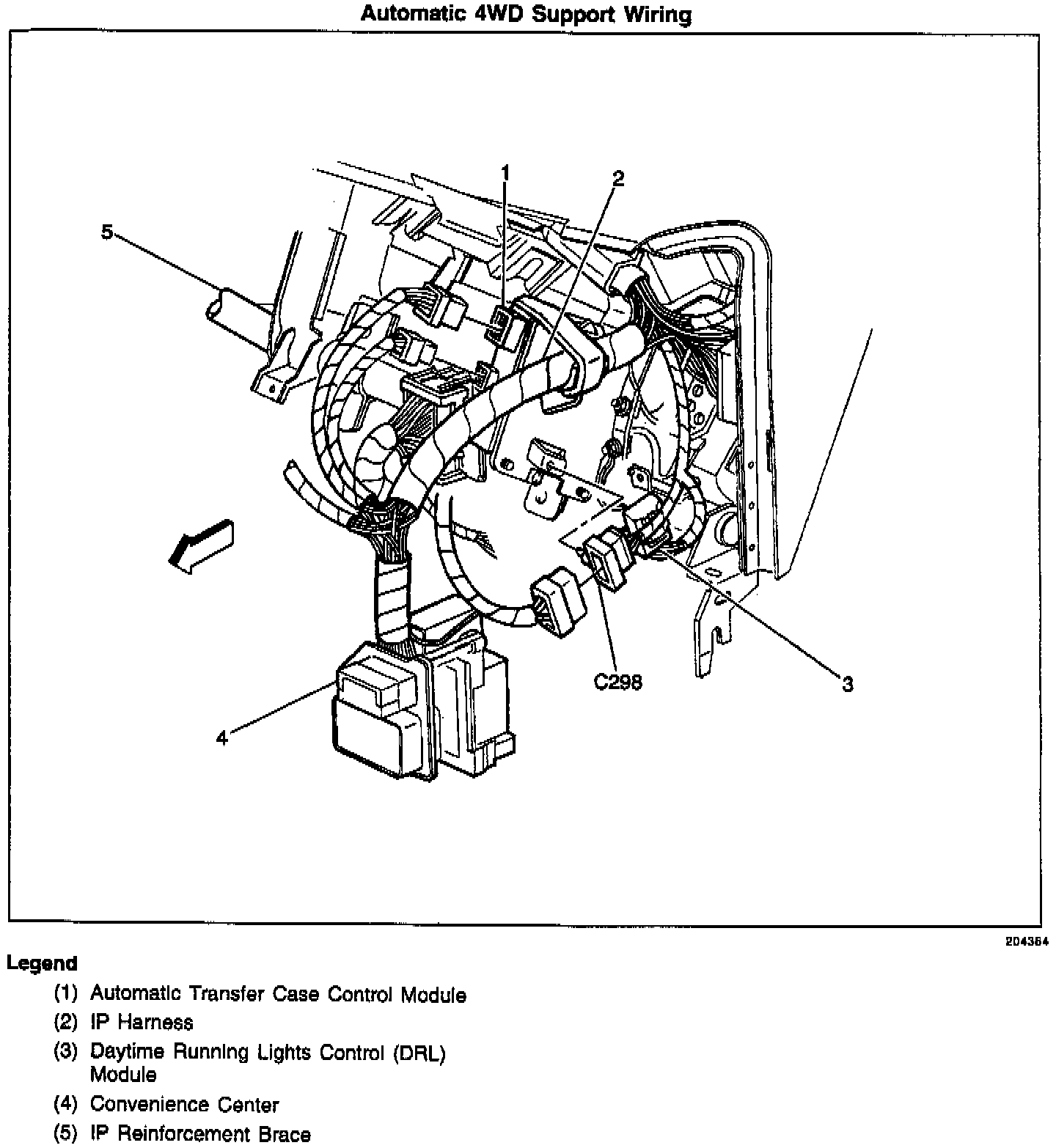 Automatic 4WD Support Wiring

1

2

5

C298

3

4

204364

Legend

(1) Automatic Transfer Case Control Module

(2) IP Harness

(3) Daytime Running Lights Control (DRL) Module

(4) Convenience Center

(5) IP Reinforcement Brace