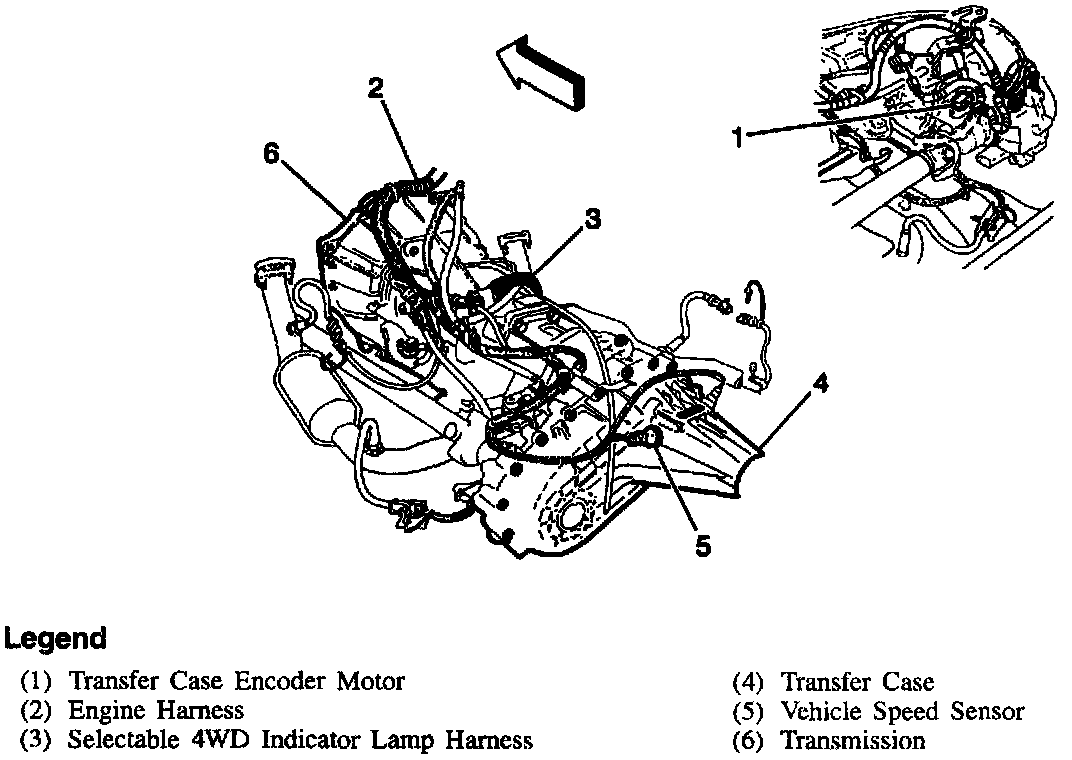 2
6
3
1
4
5

Legend

(1) Transfer Case Encoder Motor
(2) Engine Harness
(3) Selectable 4WD Indicator Lamp Harness

(4) Transfer Case
(5) Vehicle Speed Sensor
(6) Transmission