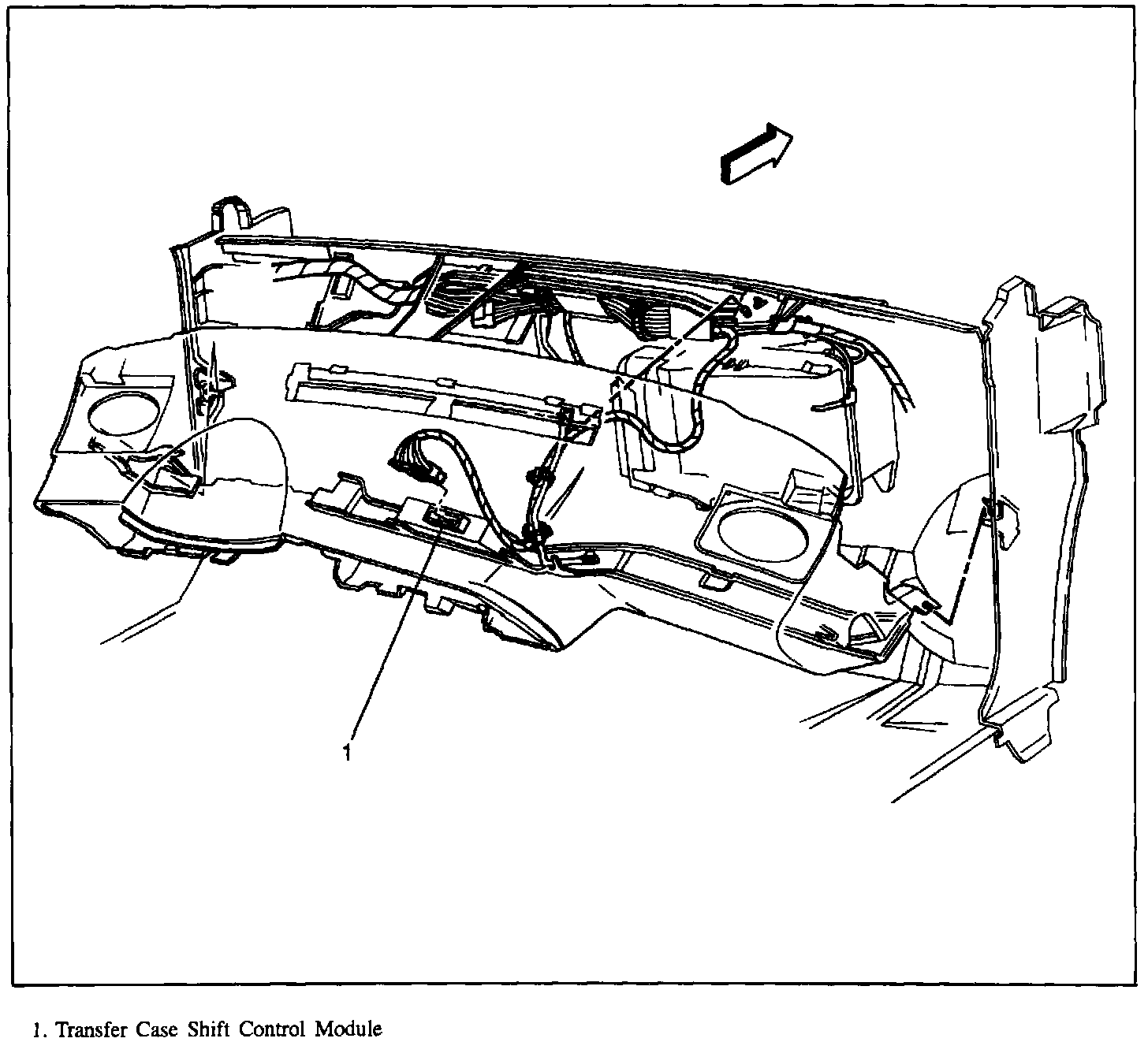 1

1. Transfer Case Shift Control Module