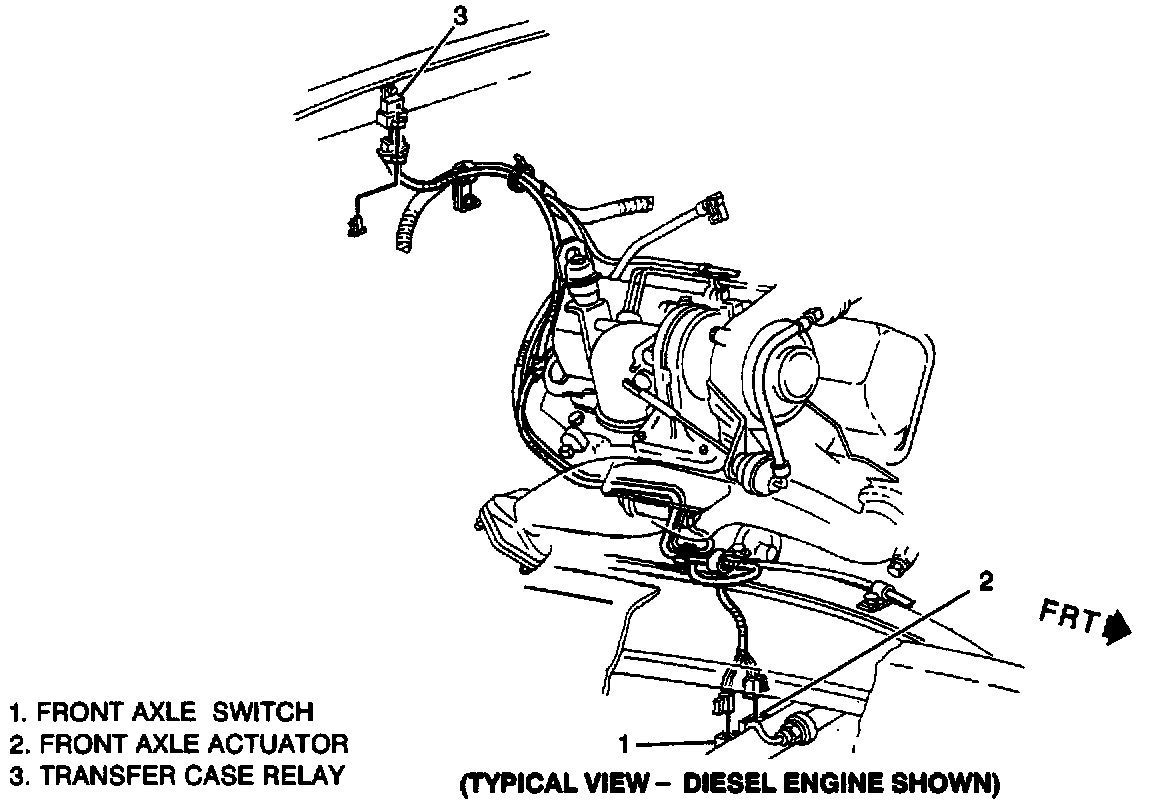 3

2

FRT

1

1. FRONT AXLE SWITCH
2. FRONT AXLE ACTUATOR
3. TRANSFER CASE RELAY

(TYPICAL VIEW – DIESEL ENGINE SHOWN)