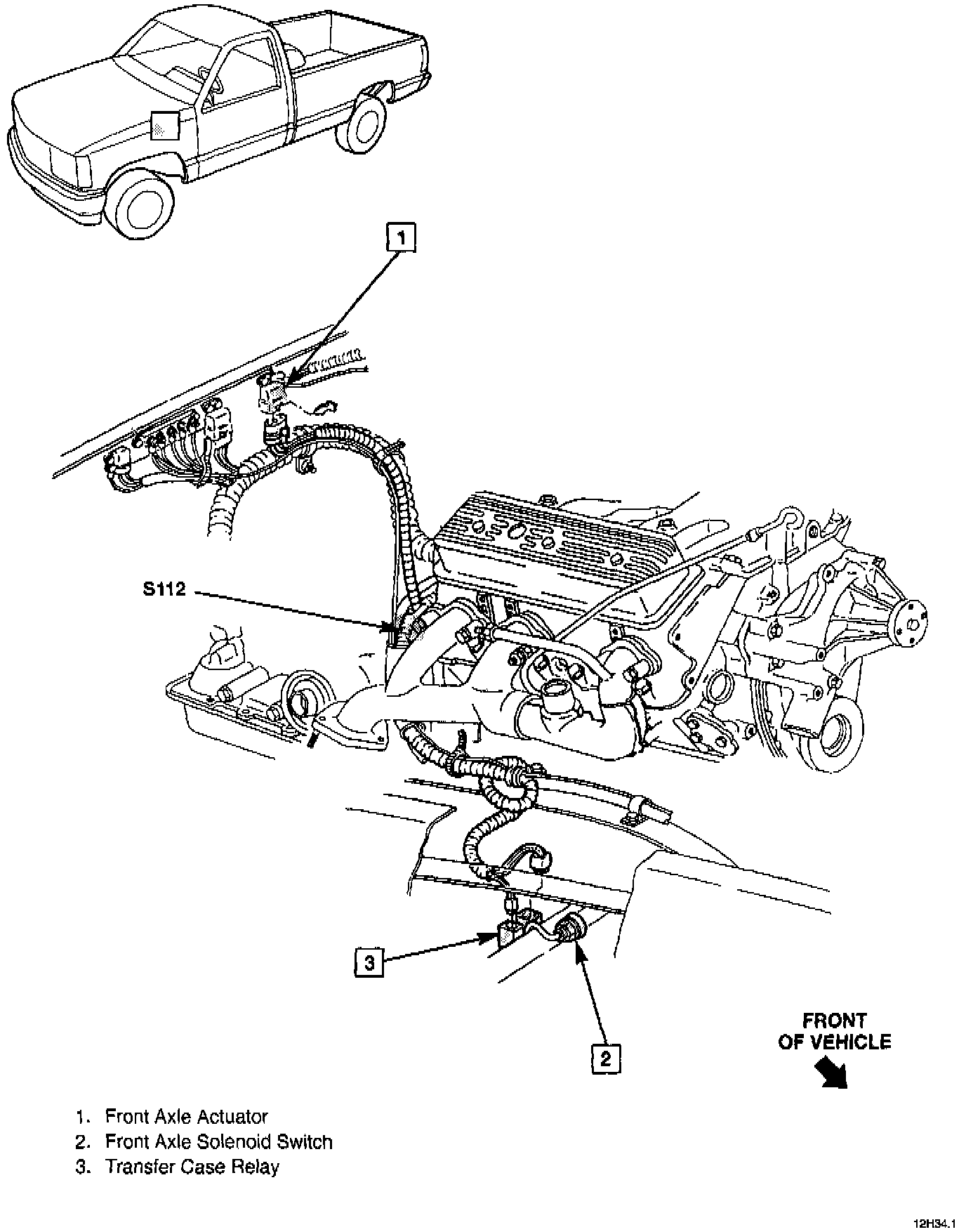 1

S112

3

2

FRONT OF VEHICLE

1. Front Axle Actuator
2. Front Axle Solenoid Switch
3. Transfer Case Relay

12H34.1