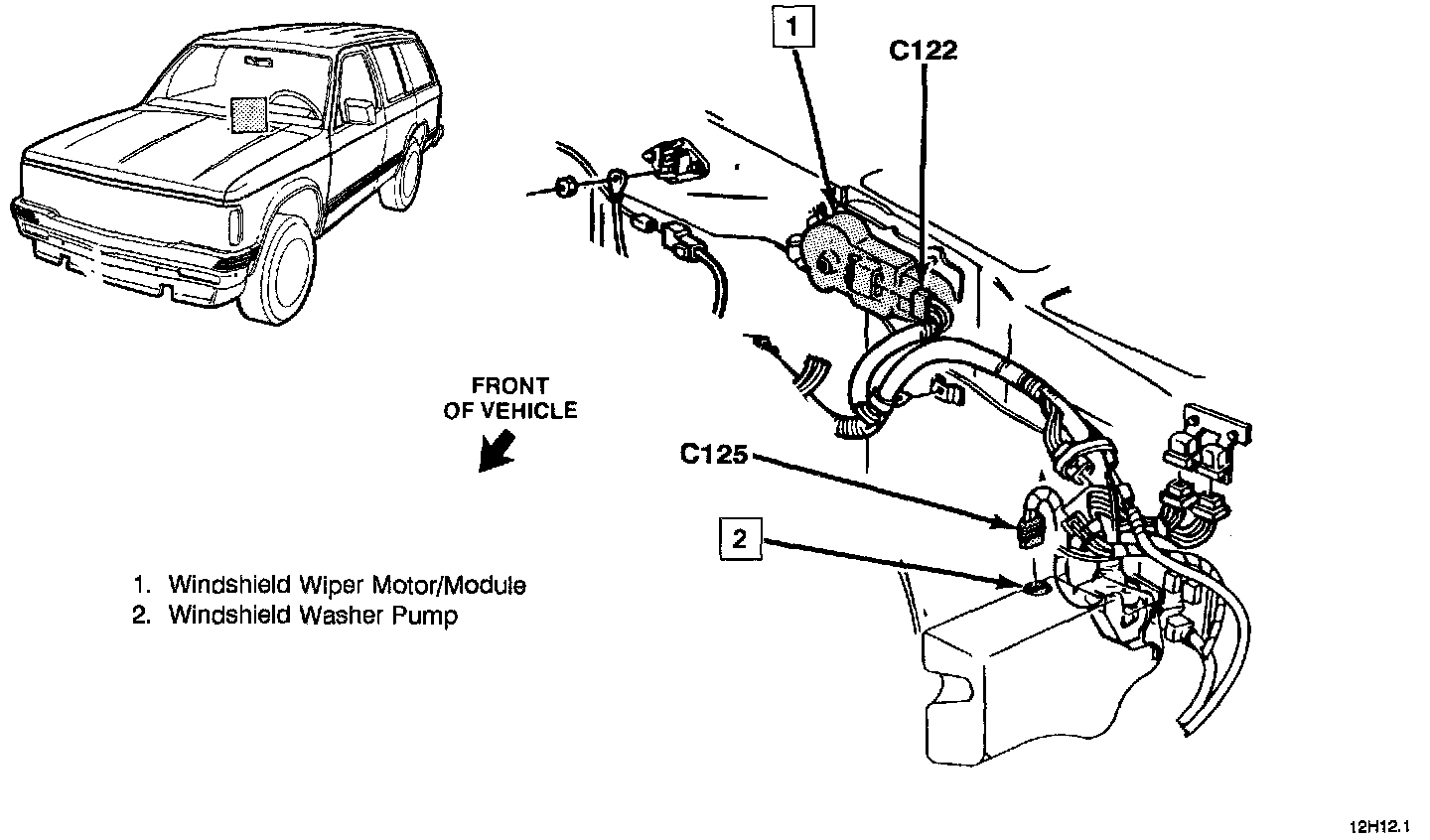 1

C122

FRONT OF VEHICLE

C125

2

1. Windshield Wiper Motor/Module
2. Windshield Washer Pump

12H12.1