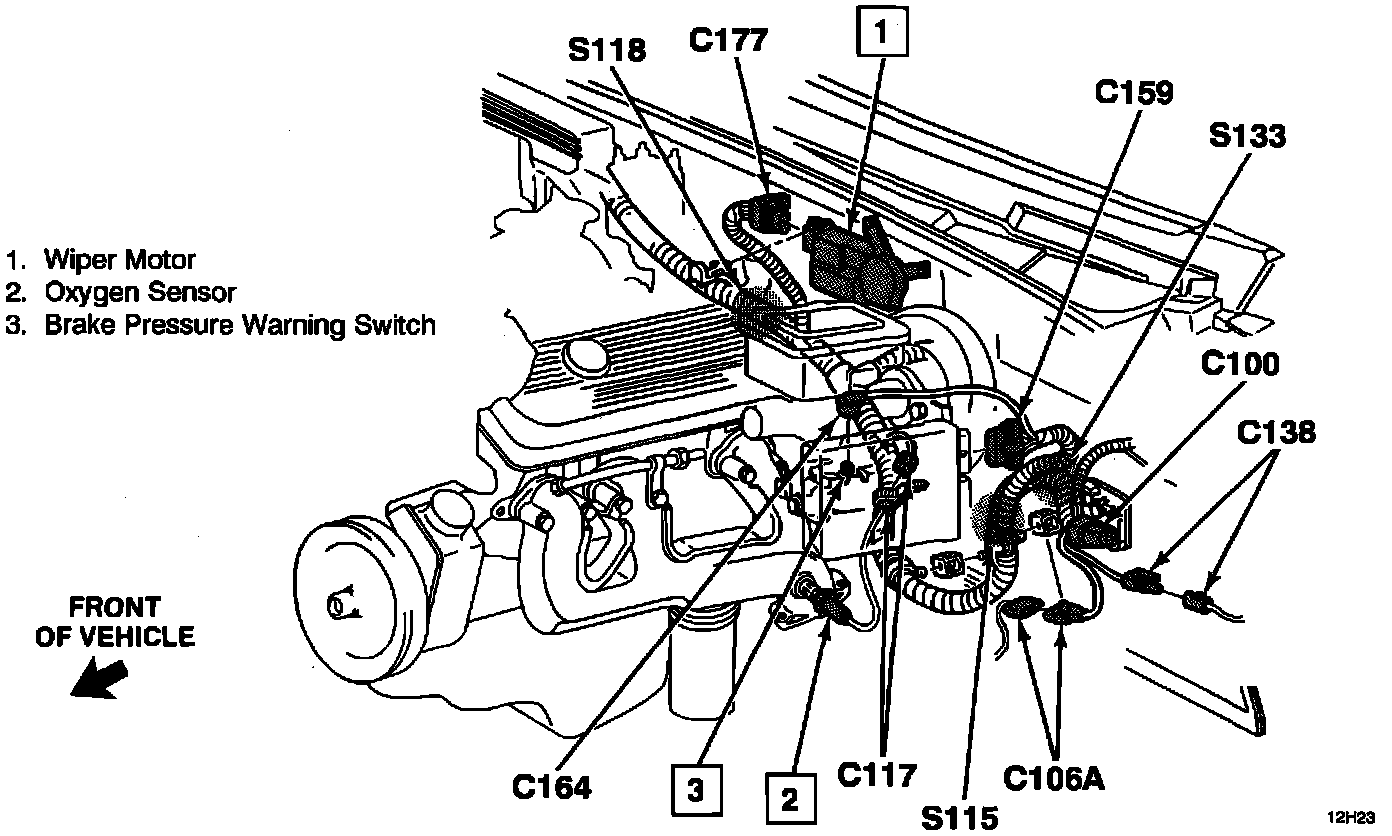 S118
C177
1
C159
S133
1. Wiper Motor
2. Oxygen Sensor
3. Brake Pressure Warning Switch
C100
C138
FRONT OF VEHICLE
C164
3
2
C117
S115
C106A
12H23