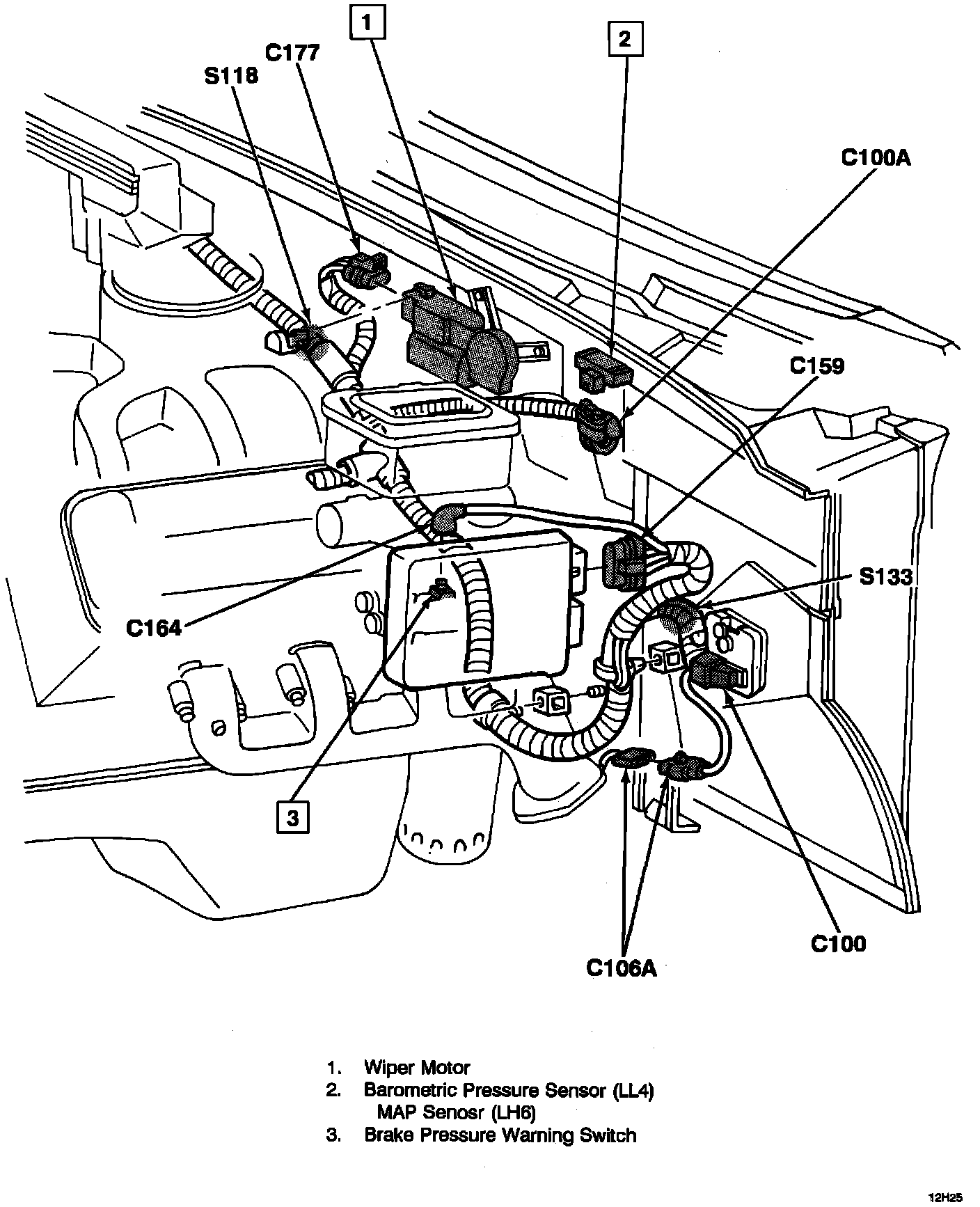 1

2

C177

S118

C100A

C159

S133

C164

3

C100

C106A

1. Wiper Motor
2. Barometric Pressure Sensor (LL4)
MAP Senosr (LH6)
3. Brake Pressure Warning Switch

12H25