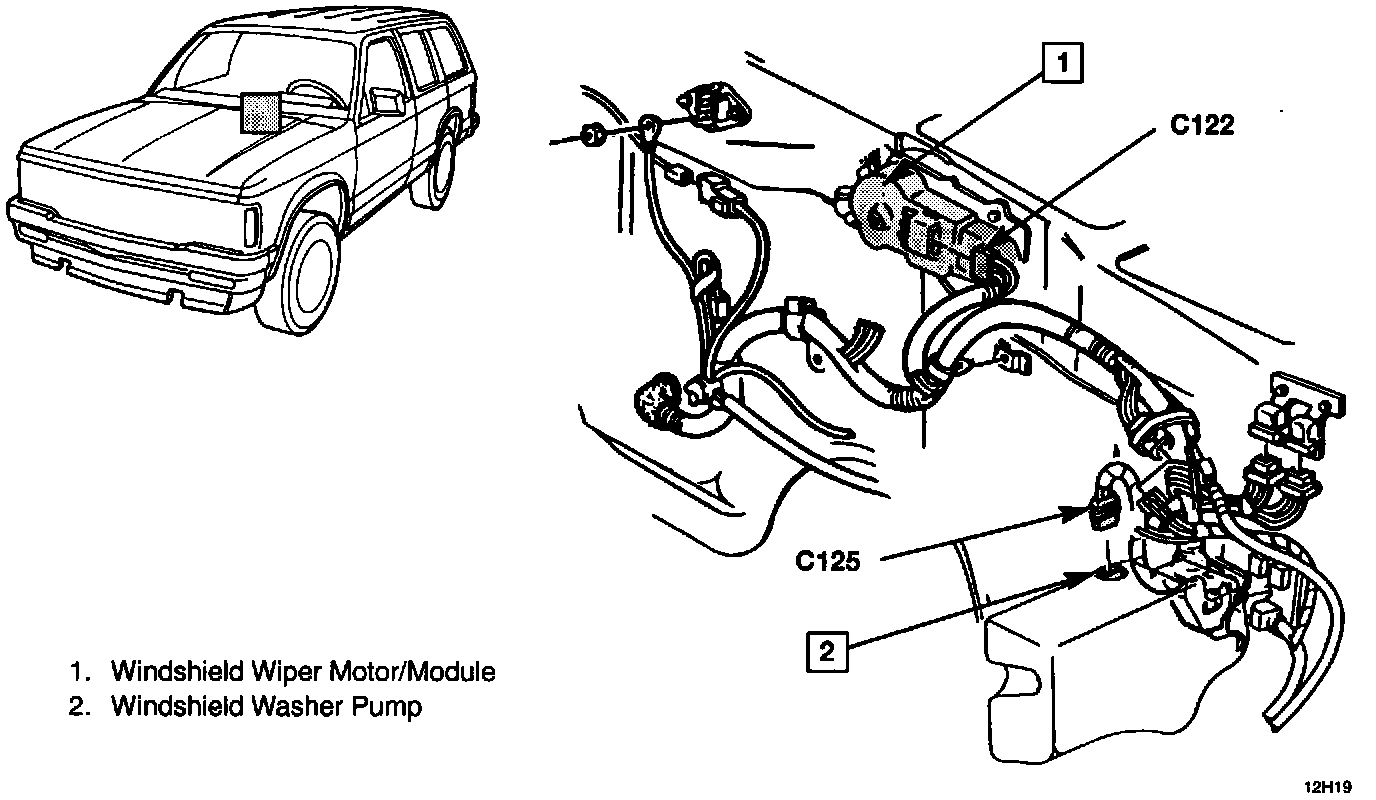 1

C122

C125

2

1. Windshield Wiper Motor/Module
2. Windshield Washer Pump

12H19