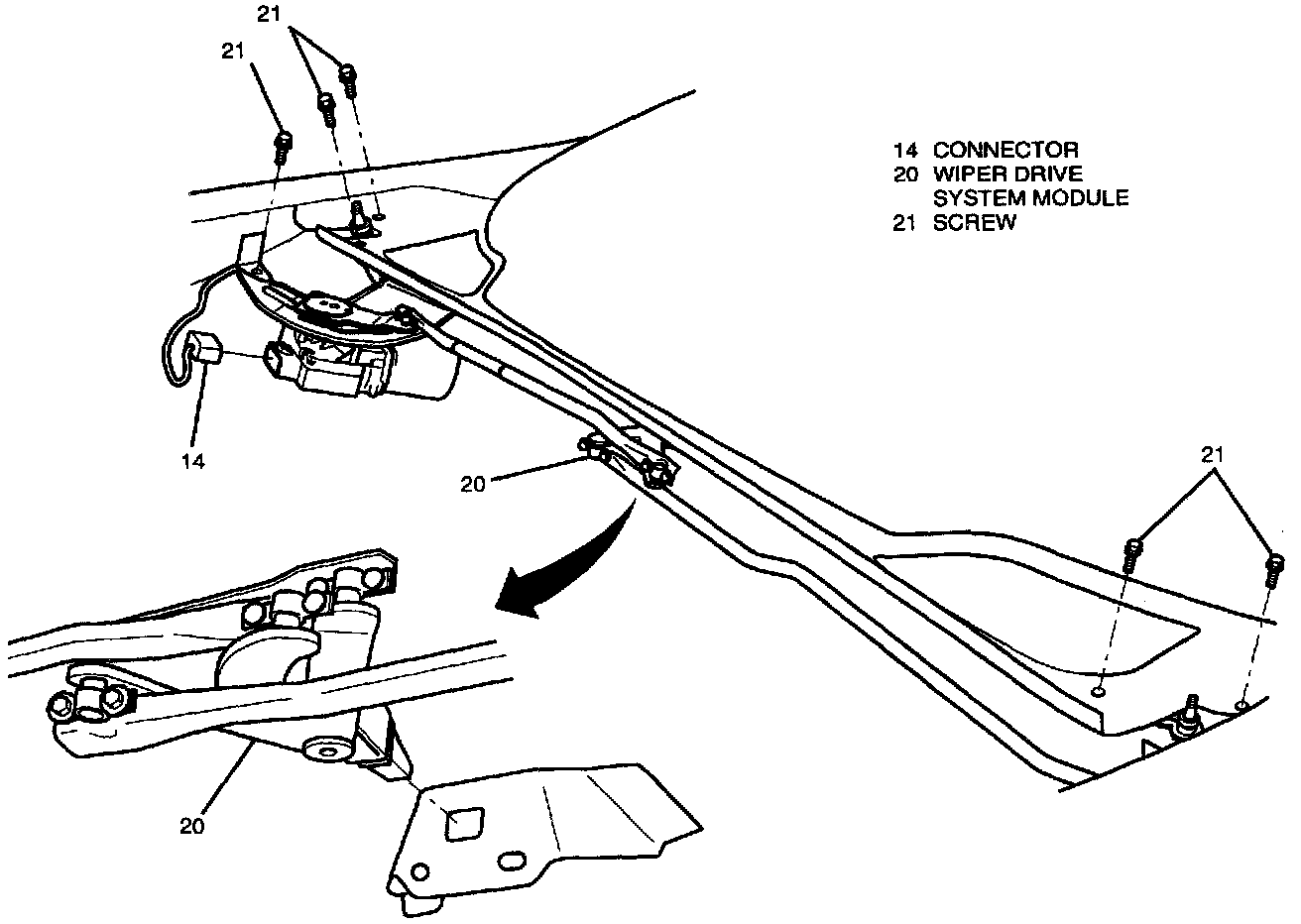 21
21

14 CONNECTOR
20 WIPER DRIVE SYSTEM MODULE
21 SCREW

14

20

21

20