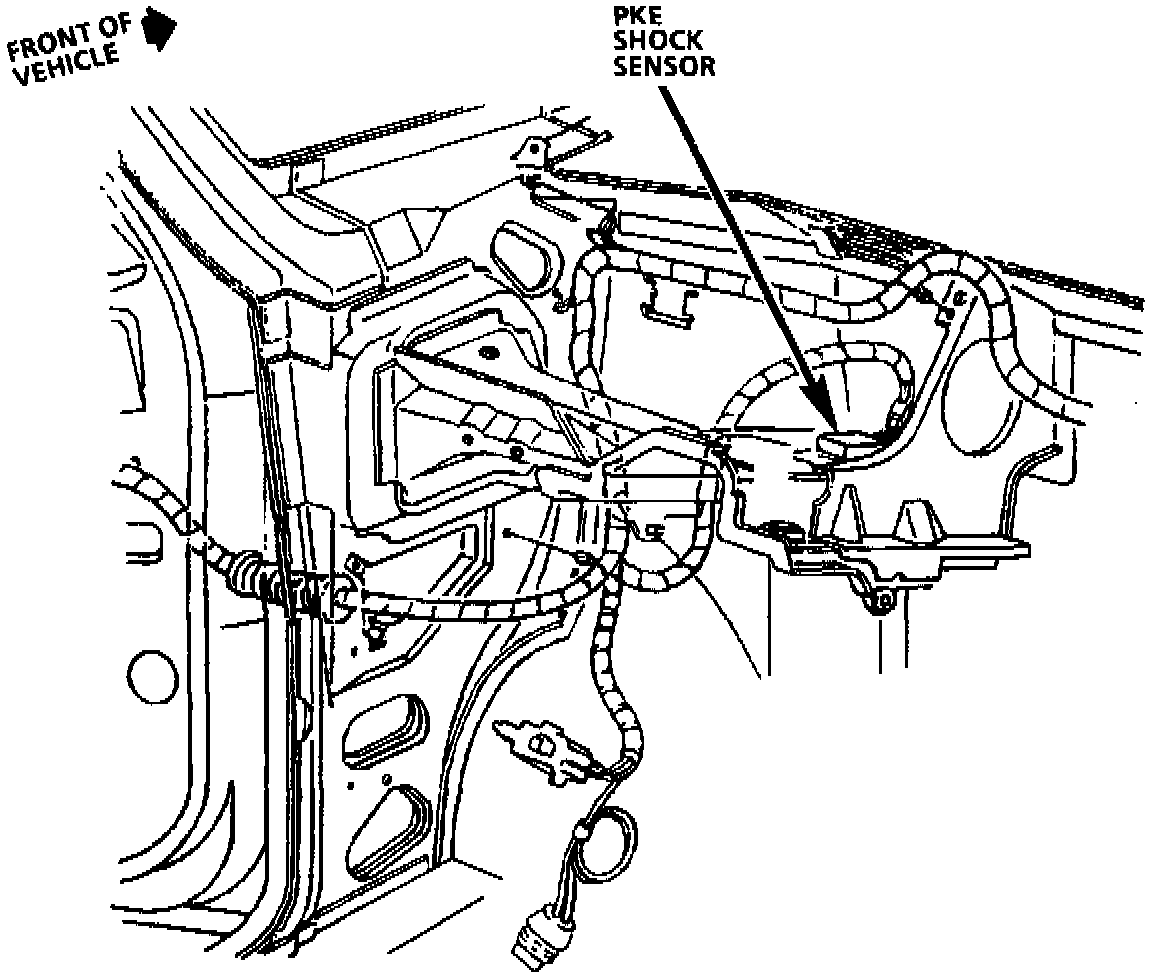 FRONT OF VEHICLE

PKE SHOCK SENSOR