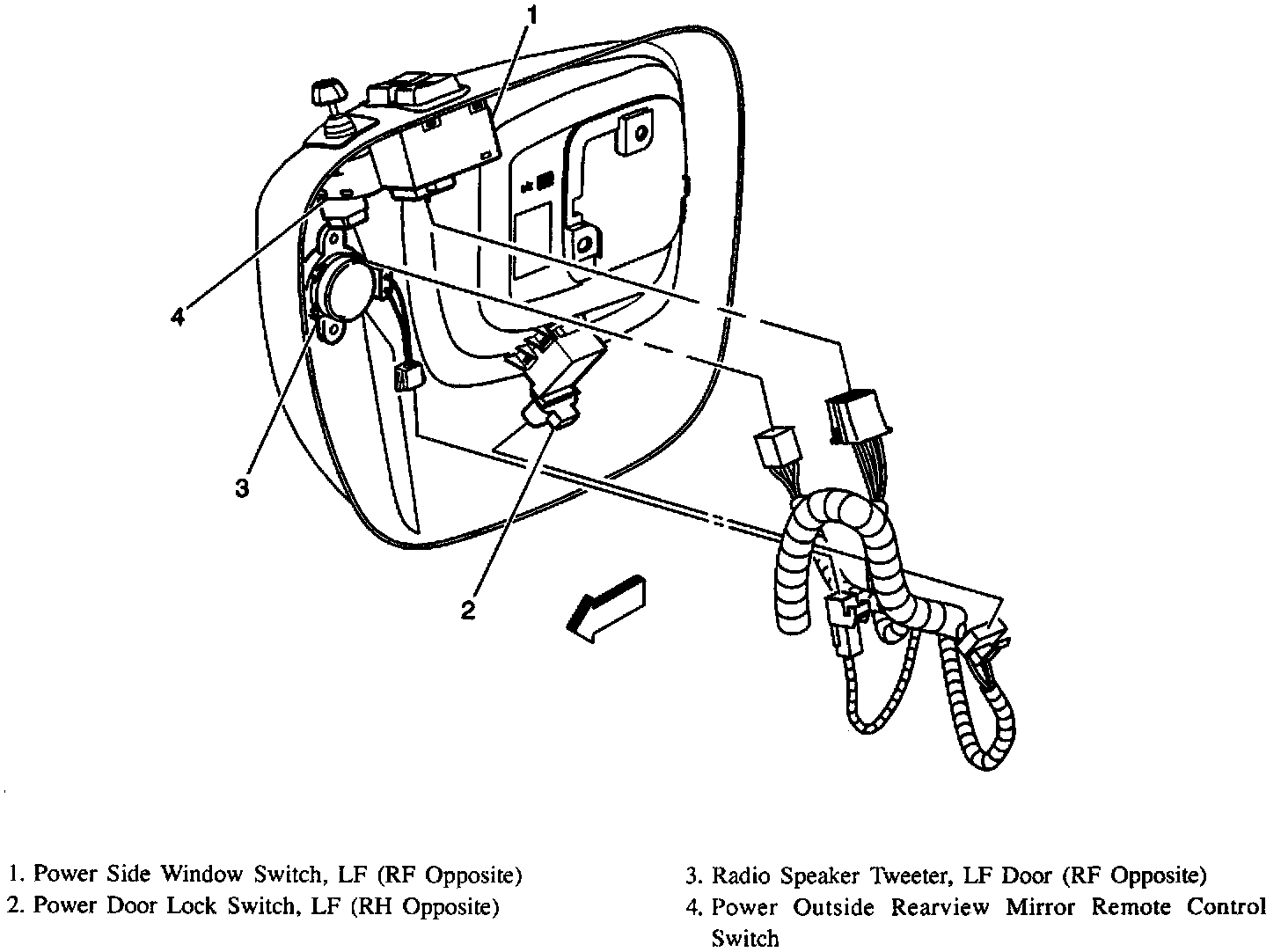 1

4

3

2

1. Power Side Window Switch, LF (RF Opposite)
2. Power Door Lock Switch, LF (RH Opposite)

3. Radio Speaker Tweeter, LF Door (RF Opposite)
4. Power Outside Rearview Mirror Remote Control Switch