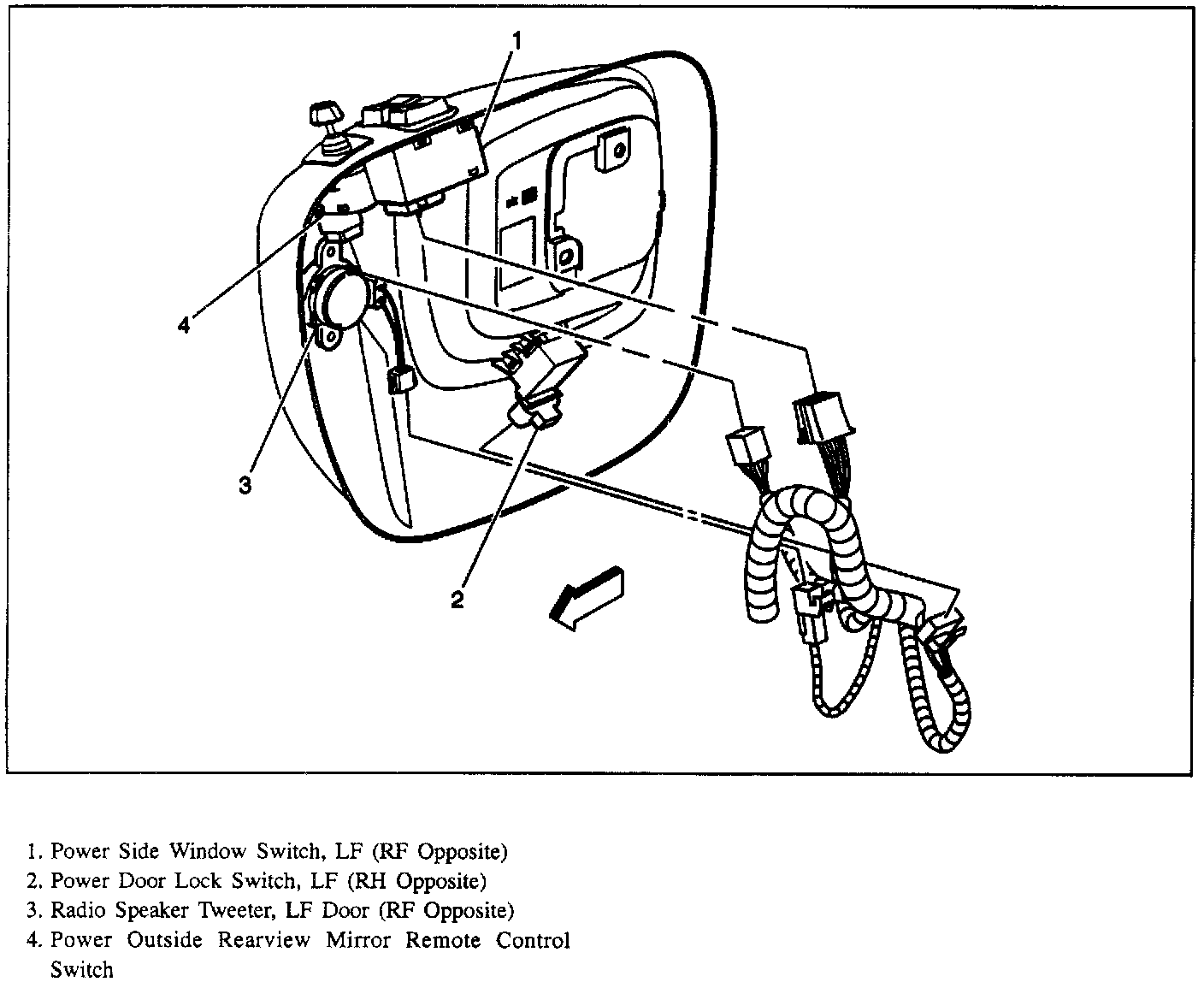 1

4

3

2

1. Power Side Window Switch, LF (RF Opposite)
2. Power Door Lock Switch, LF (RH Opposite)
3. Radio Speaker Tweeter, LF Door (RF Opposite)
4. Power Outside Rearview Mirror Remote Control Switch