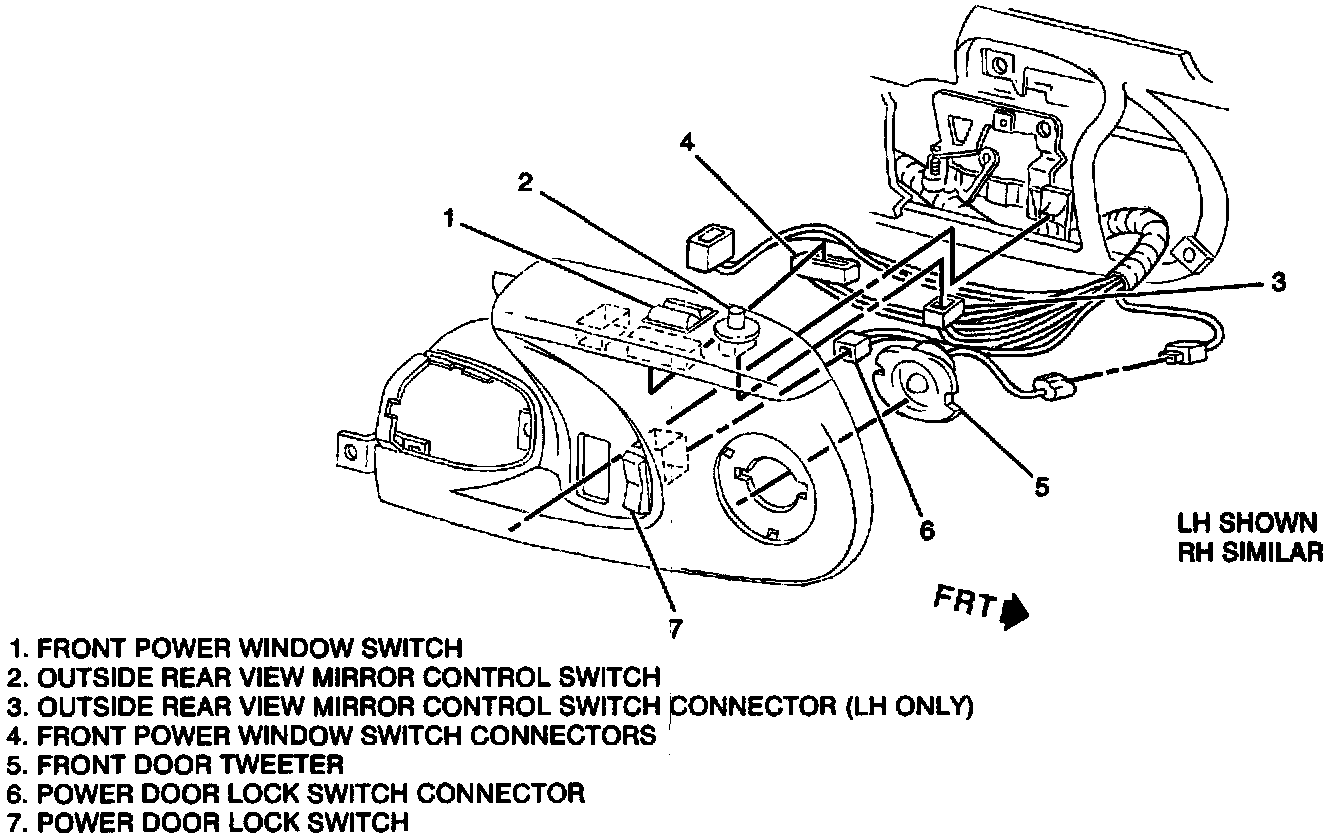 4
2
1
3
5
6
7

LH SHOWN
RH SIMILAR

FRT

1. FRONT POWER WINDOW SWITCH
2. OUTSIDE REAR VIEW MIRROR CONTROL SWITCH
3. OUTSIDE REAR VIEW MIRROR CONTROL SWITCH CONNECTOR (LH ONLY)
4. FRONT POWER WINDOW SWITCH CONNECTORS
5. FRONT DOOR TWEETER
6. POWER DOOR LOCK SWITCH CONNECTOR
7. POWER DOOR LOCK SWITCH