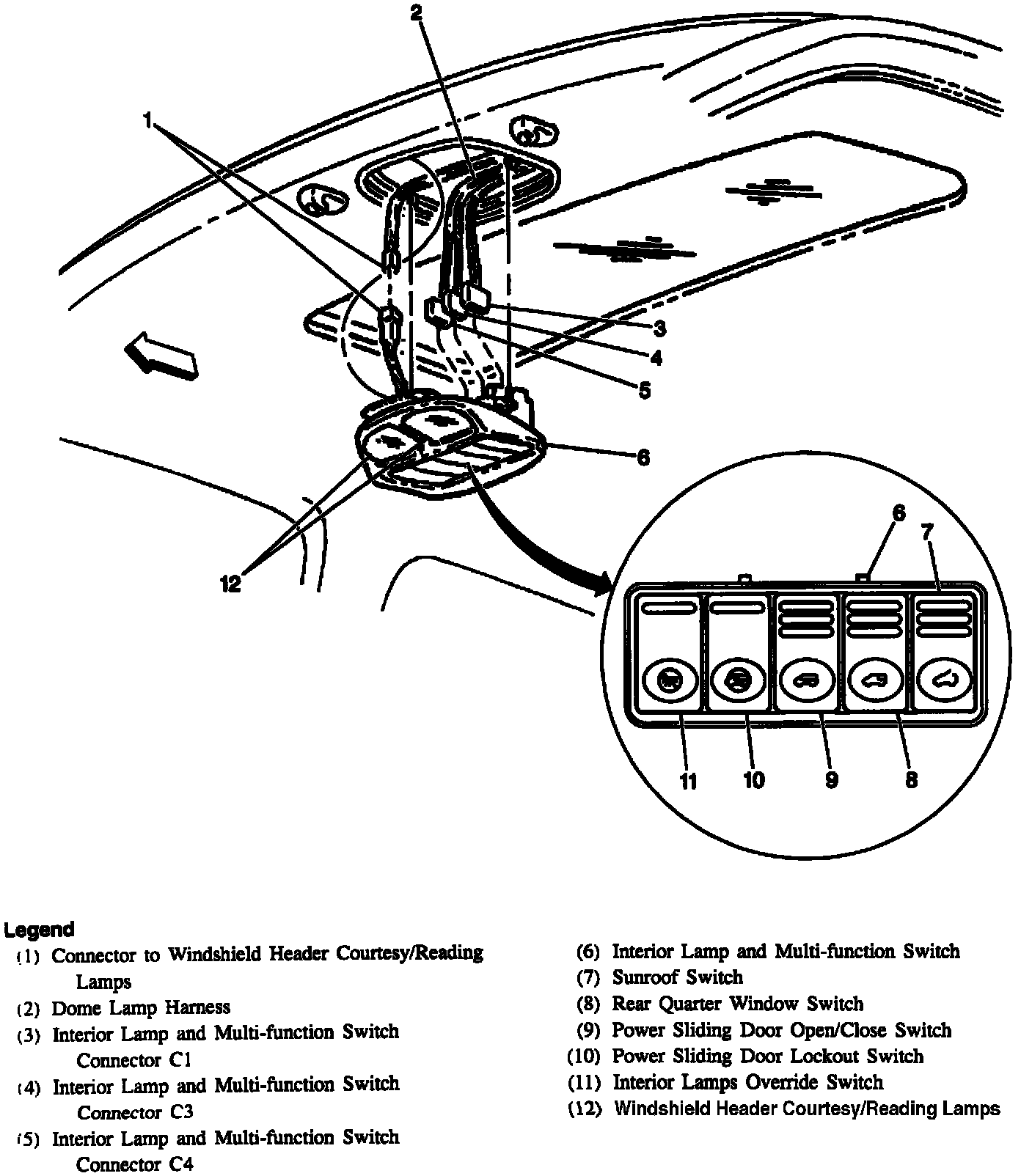 2

1

3

4

5

6

12

6

7

11 10 9 8

Legend
(1) Connector to Windshield Header Courtesy/Reading Lamps
(2) Dome Lamp Harness
(3) Interior Lamp and Multi-function Switch Connector C1
(4) Interior Lamp and Multi-function Switch Connector C3
(5) Interior Lamp and Multi-function Switch Connector C4
(6) Interior Lamp and Multi-function Switch
(7) Sunroof Switch
(8) Rear Quarter Window Switch
(9) Power Sliding Door Open/Close Switch
(10) Power Sliding Door Lockout Switch
(11) Interior Lamps Override Switch
(12) Windshield Header Courtesy/Reading Lamps