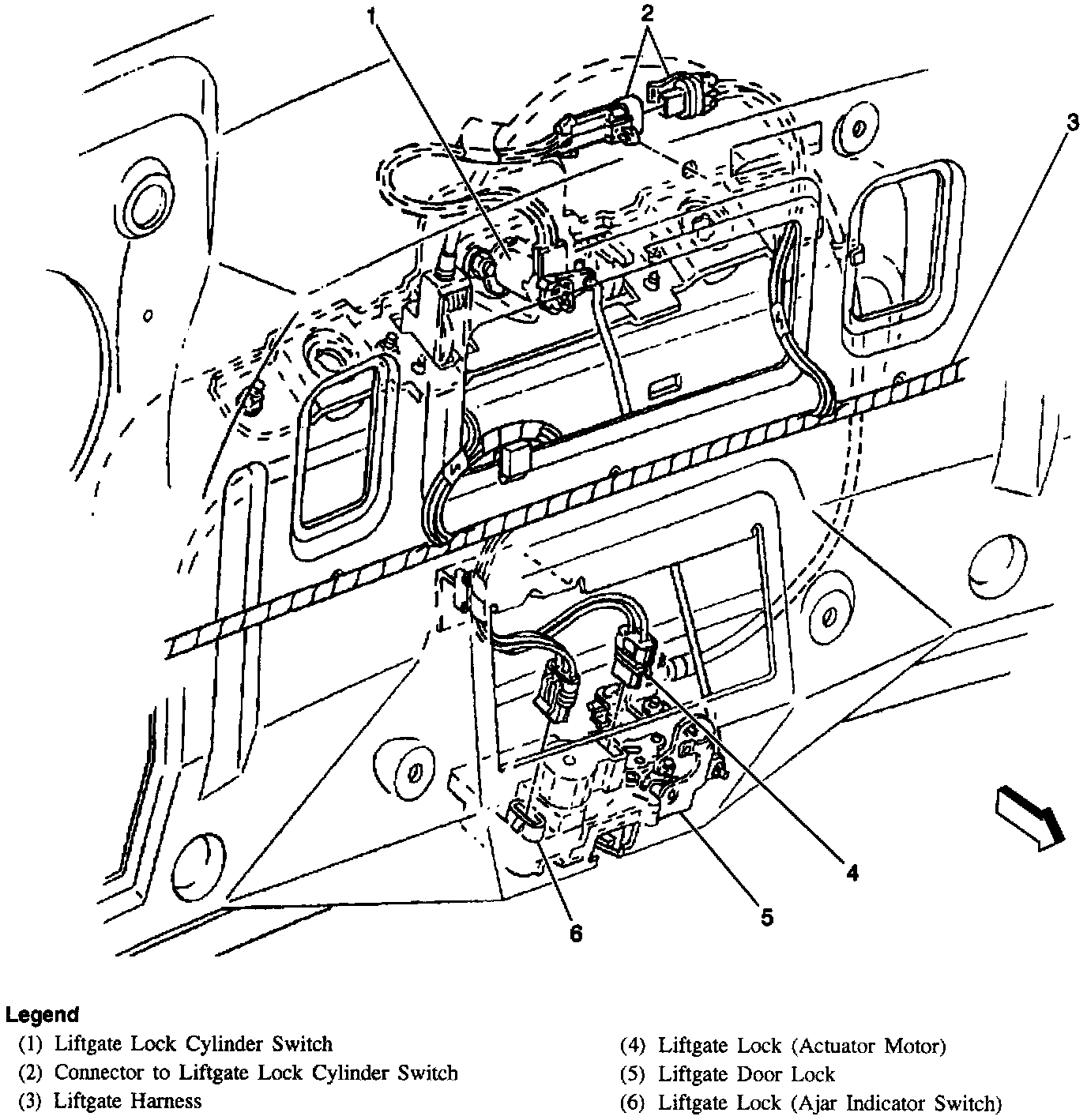 1
2
3
4
5
6

Legend
(1) Liftgate Lock Cylinder Switch
(2) Connector to Liftgate Lock Cylinder Switch
(3) Liftgate Harness

(4) Liftgate Lock (Actuator Motor)
(5) Liftgate Door Lock
(6) Liftgate Lock (Ajar Indicator Switch)