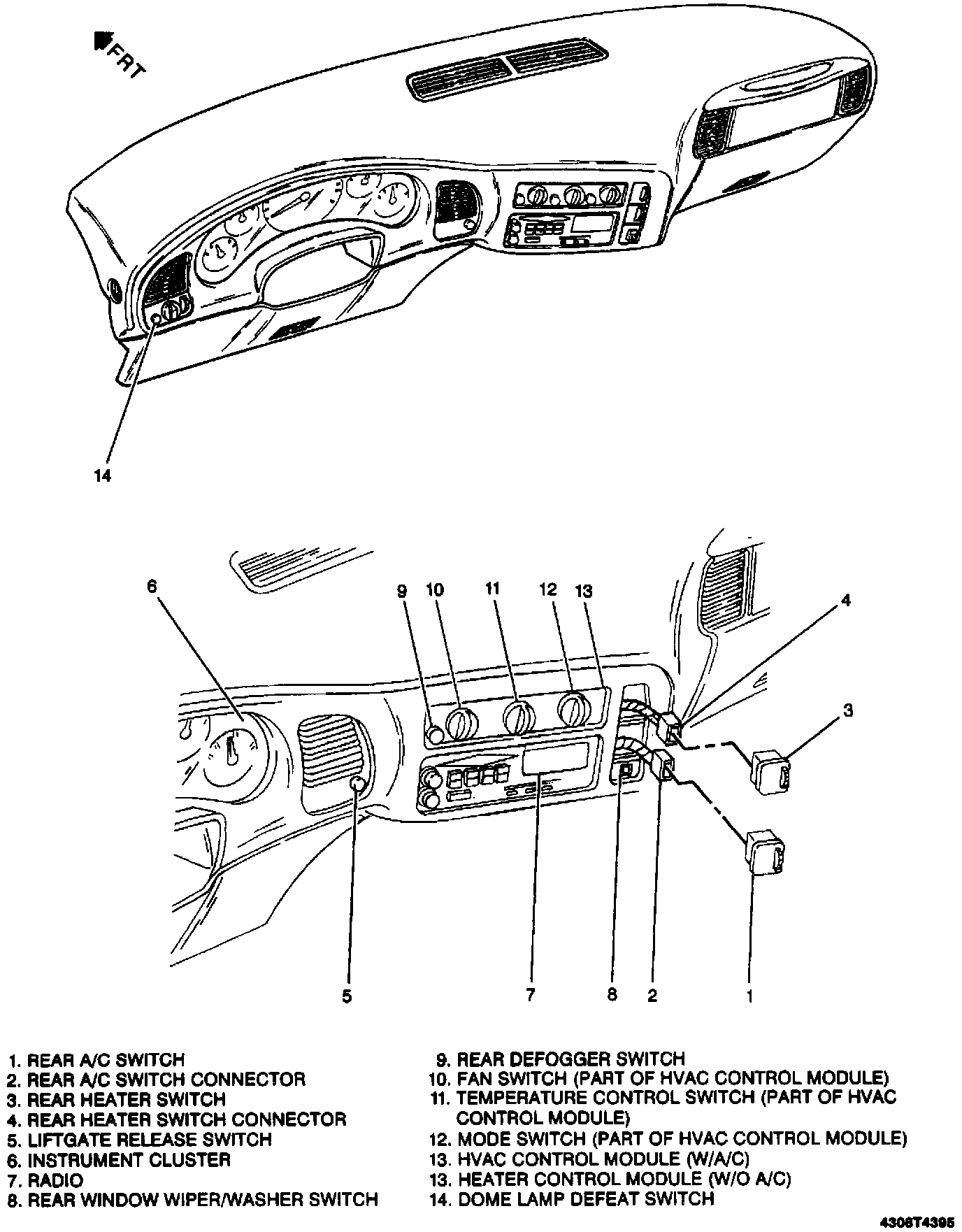 FRT

14

6
9
10
11
12
13
4
3
5
7
8
2
1

1. REAR A/C SWITCH
2. REAR A/C SWITCH CONNECTOR
3. REAR HEATER SWITCH
4. REAR HEATER SWITCH CONNECTOR
5. LIFTGATE RELEASE SWITCH
6. INSTRUMENT CLUSTER
7. RADIO
8. REAR WINDOW WIPER/WASHER SWITCH

9. REAR DEFOGGER SWITCH
10. FAN SWITCH (PART OF HVAC CONTROL MODULE)
11. TEMPERATURE CONTROL SWITCH (PART OF HVAC CONTROL MODULE)
12. MODE SWITCH (PART OF HVAC CONTROL MODULE)
13. HVAC CONTROL MODULE (W/A/C)
13. HEATER CONTROL MODULE (W/O A/C)
14. DOME LAMP DEFEAT SWITCH

4306T4395