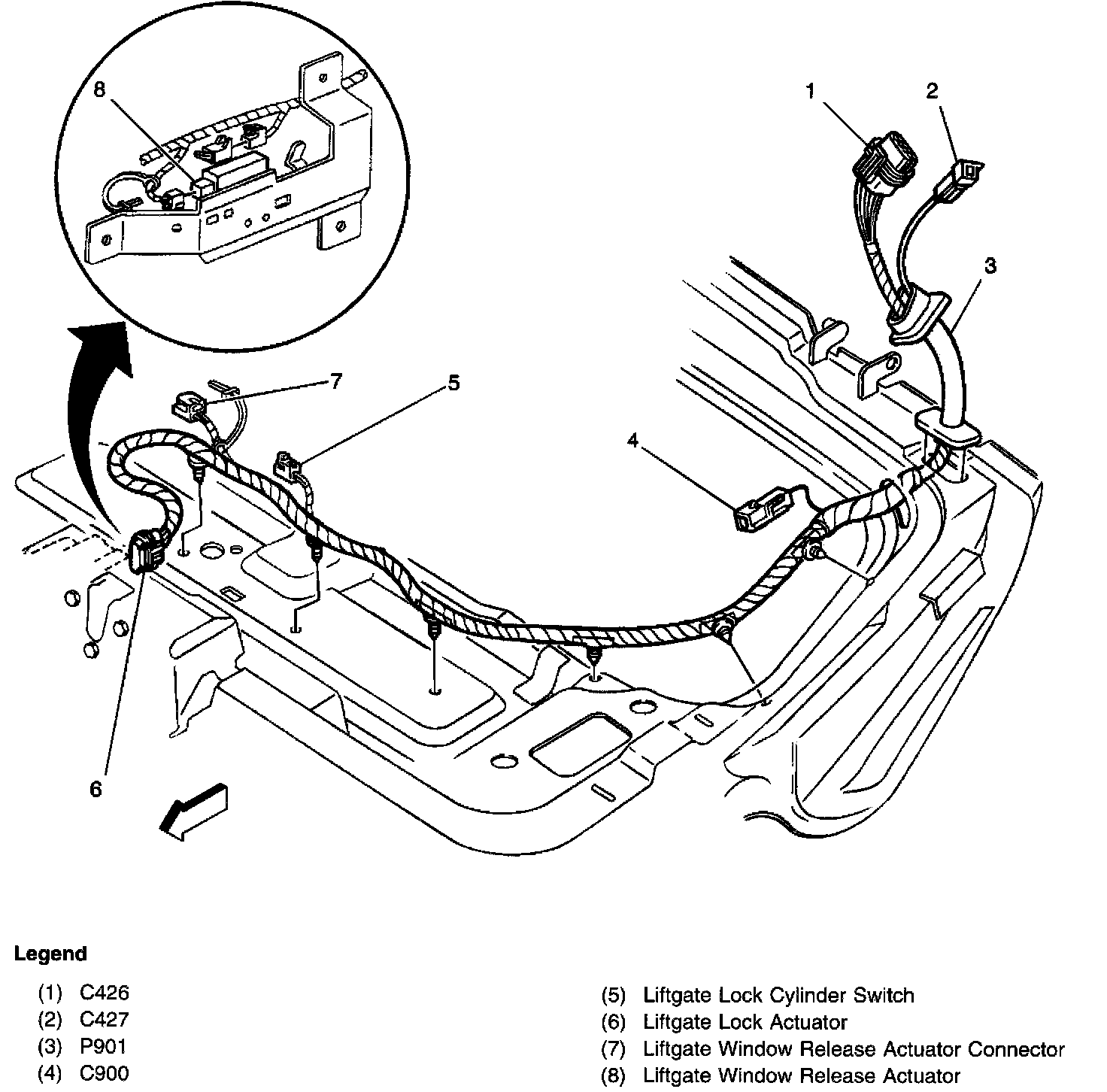 8

1

2

3

7

5

4

6

Legend

(1) C426
(2) C427
(3) P901
(4) C900

(5) Liftgate Lock Cylinder Switch
(6) Liftgate Lock Actuator
(7) Liftgate Window Release Actuator Connector
(8) Liftgate Window Release Actuator