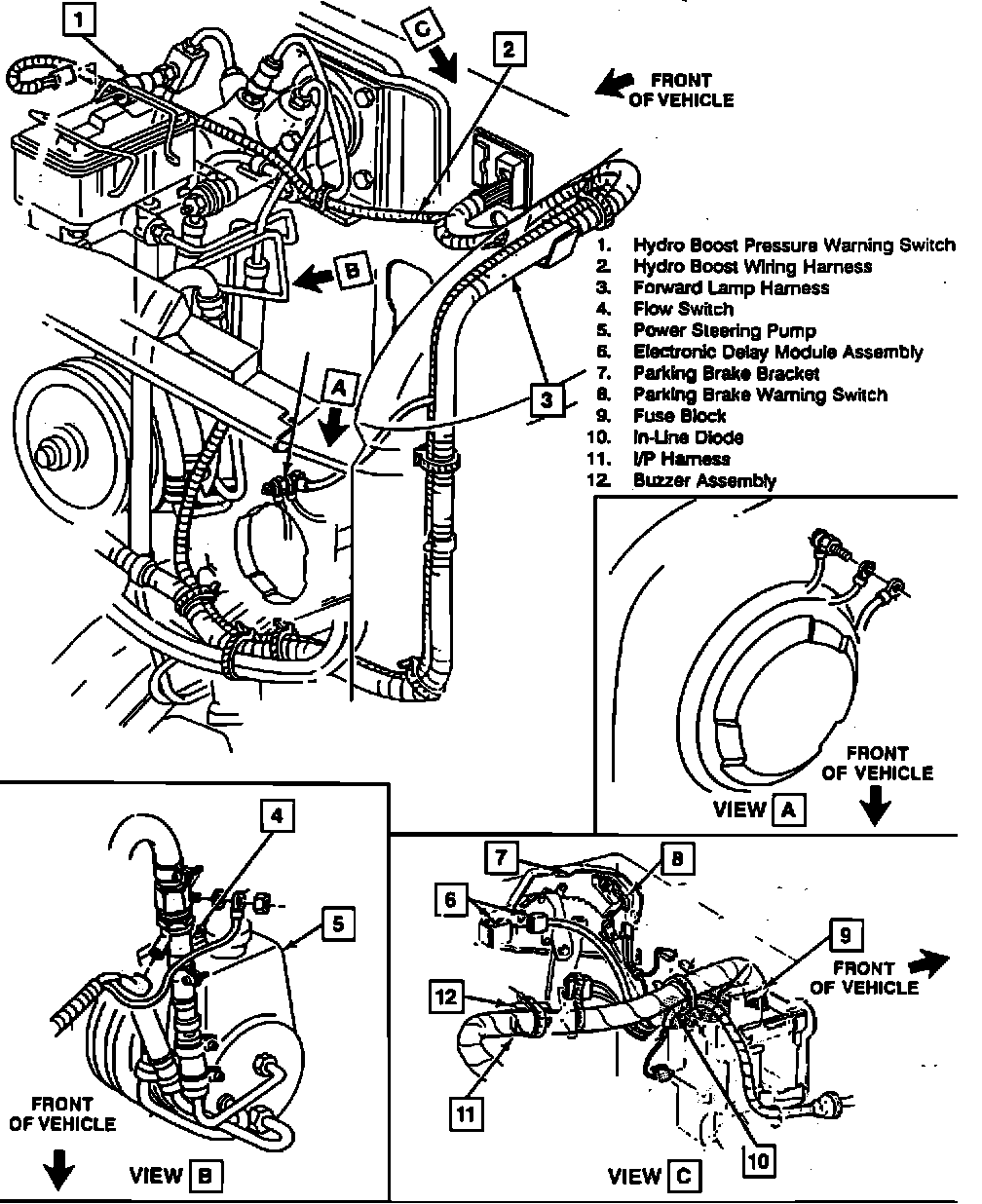 1
C
2
FRONT OF VEHICLE
B
A
3

1. Hydro Boost Pressure Warning Switch
2. Hydro Boost Wiring Harness
3. Forward Lamp Harness
4. Flow Switch
5. Power Steering Pump
6. Electronic Delay Module Assembly
7. Parking Brake Bracket
8. Parking Brake Warning Switch
9. Fuse Block
10. In-Line Diode
11. I/P Harness
12. Buzzer Assembly

FRONT OF VEHICLE
VIEW A

4
5
FRONT OF VEHICLE
VIEW B

7
8
6
9
FRONT OF VEHICLE
12
11
10
VIEW C